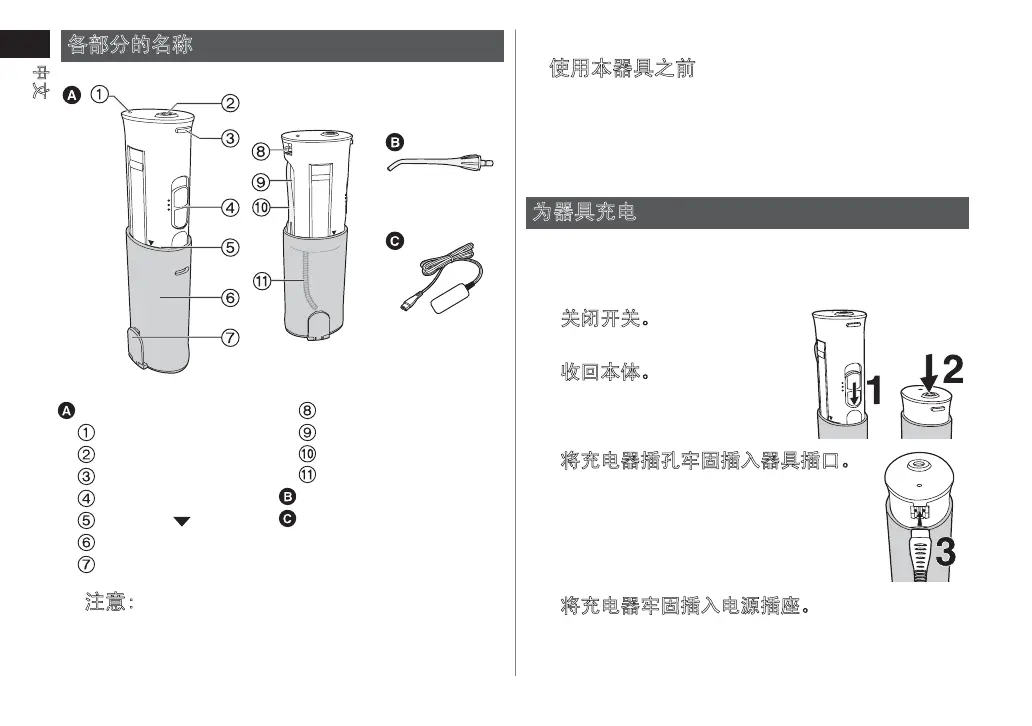 中文

各部分的名称

A ① ② ③ ④ ⑤ ⑥ ⑦ ⑧ ⑨ ⑩ ⑪

B

C

A
①
②
③
④
⑤ ▼
⑥
⑦

⑧
⑨
⑩
⑪
B
C

注意:

使用本器具之前

为器具充电

关闭开关。

收回本体。

1 2

将充电器插孔牢固插入器具插口。

3

将充电器牢固插入电源插座。