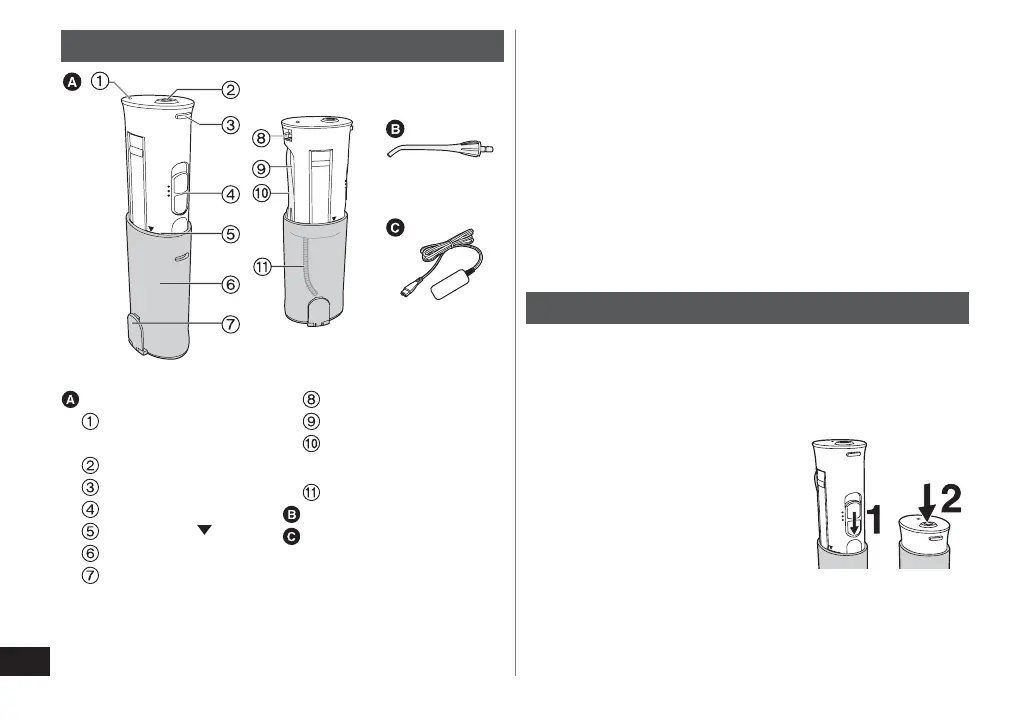 A ① ② ③ ④ ⑤ ⑥ ⑦
⑧ ⑨ ⑩ ⑪
B
C

A ① ② ③ ④ ⑤ ▼ ⑥ ⑦
⑧ ⑨ ⑩ ⑪
B
C

1 2