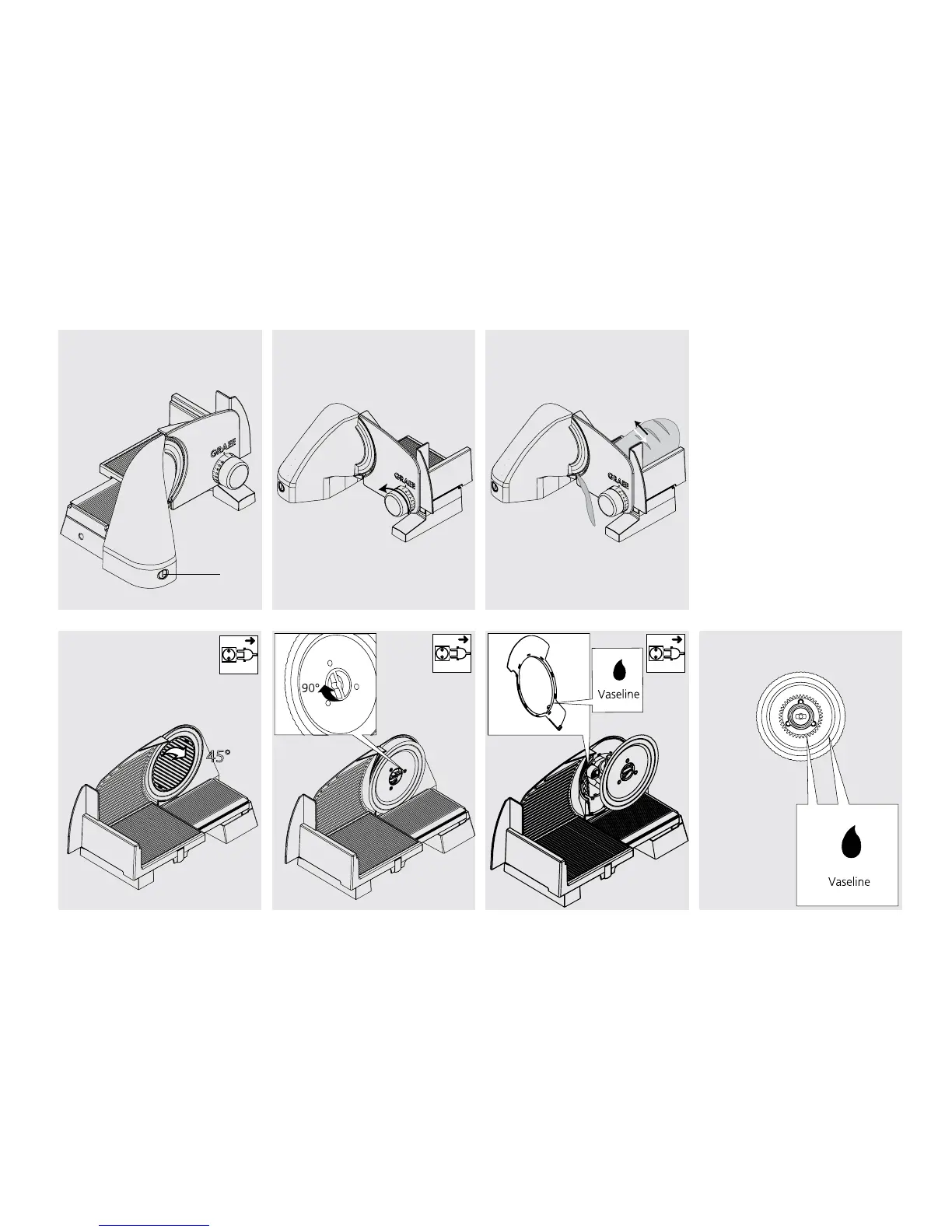 GRAEF

GRAEF

GRAEF

45°

90°

Vaseline

Vaseline