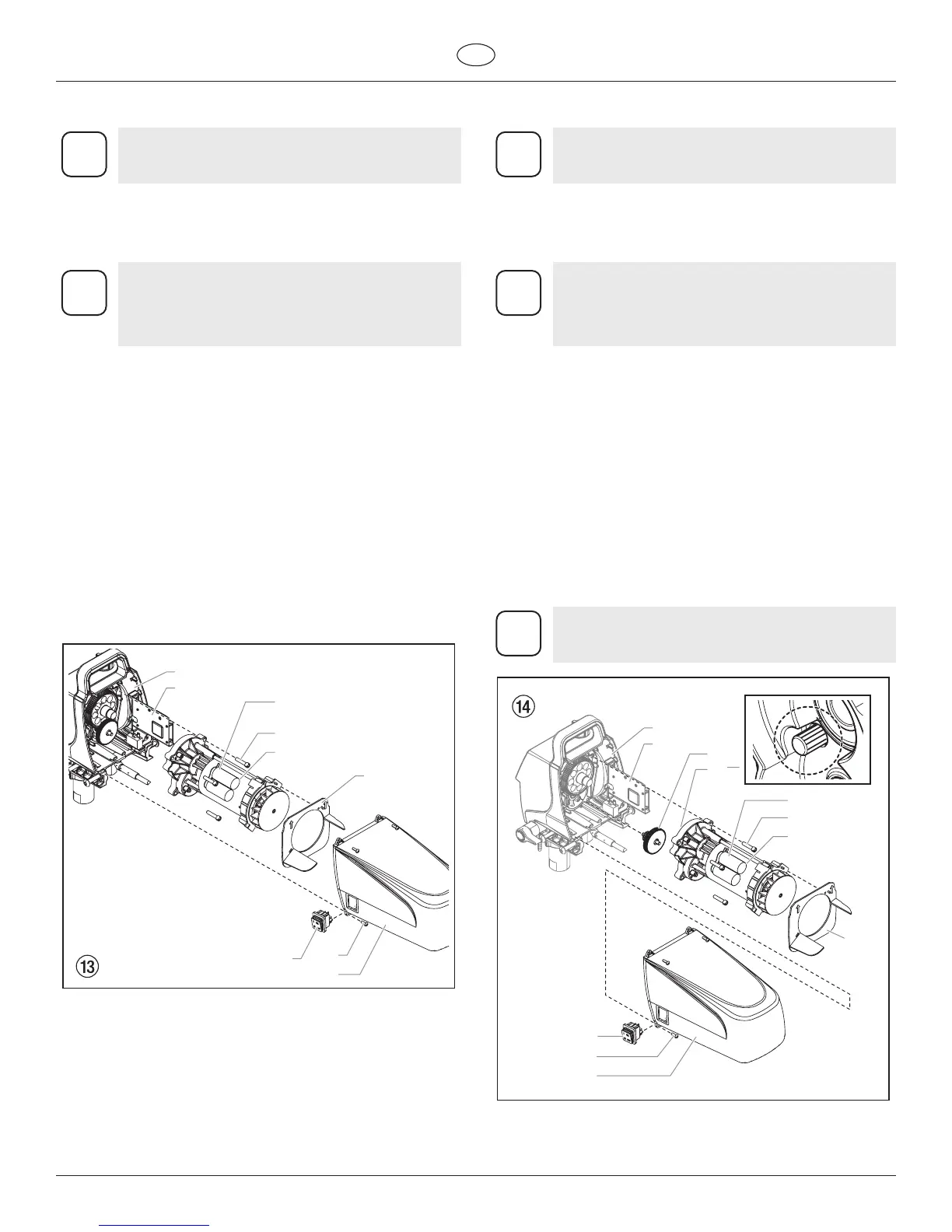 ⑬

⑭