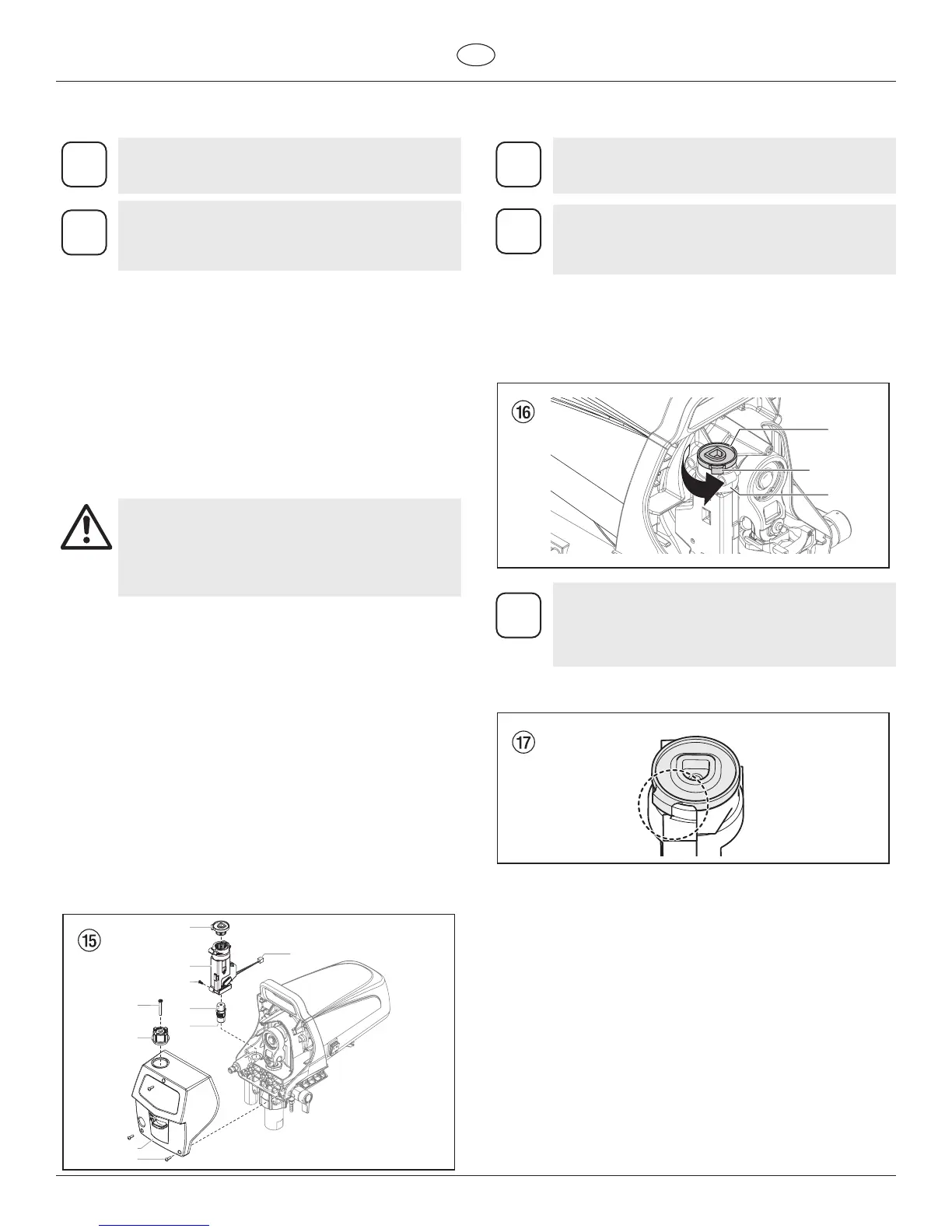 ⑯

⑰

⑮