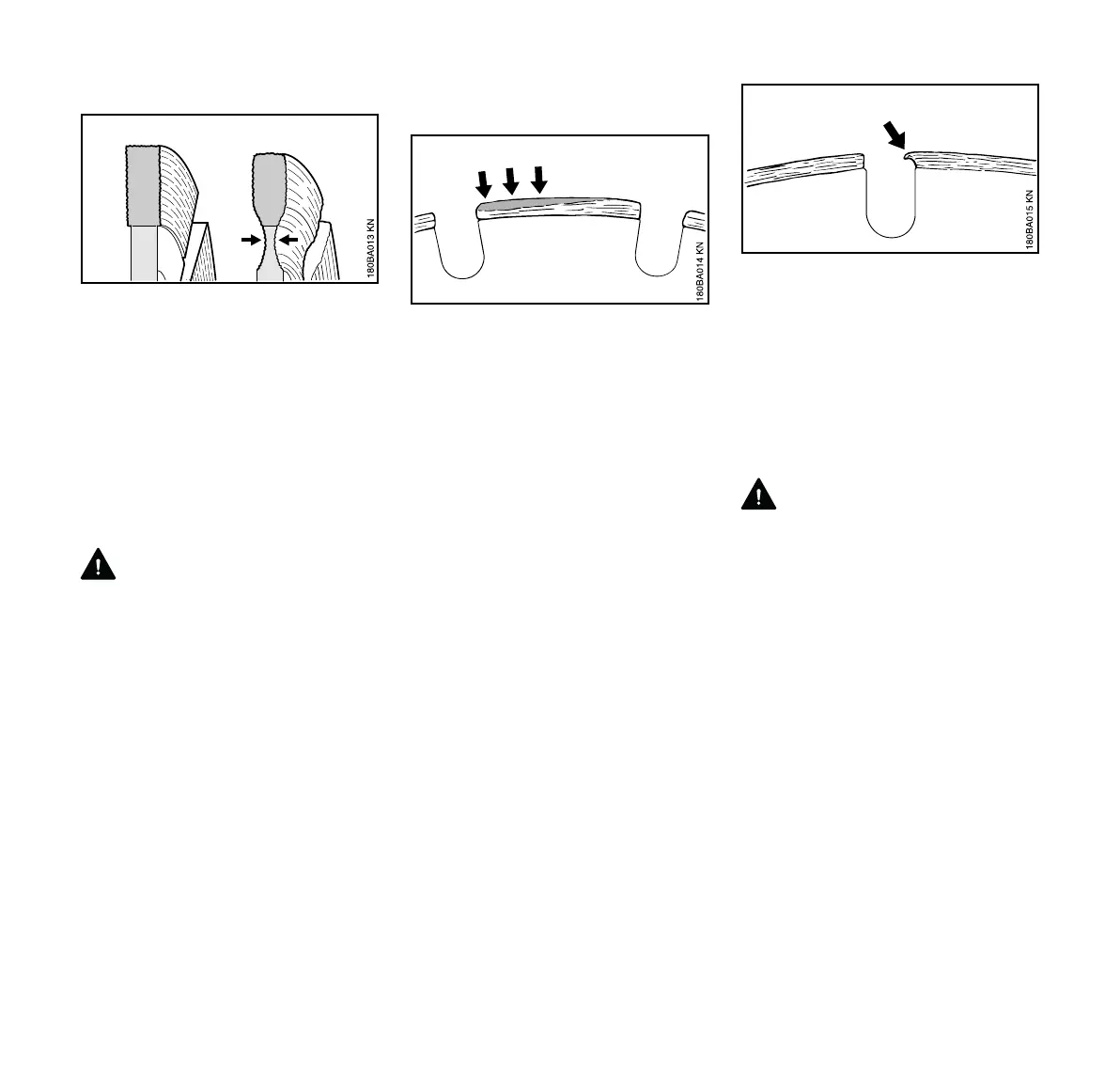 180BA013 KN

180BA014 KN

180BA015 KN