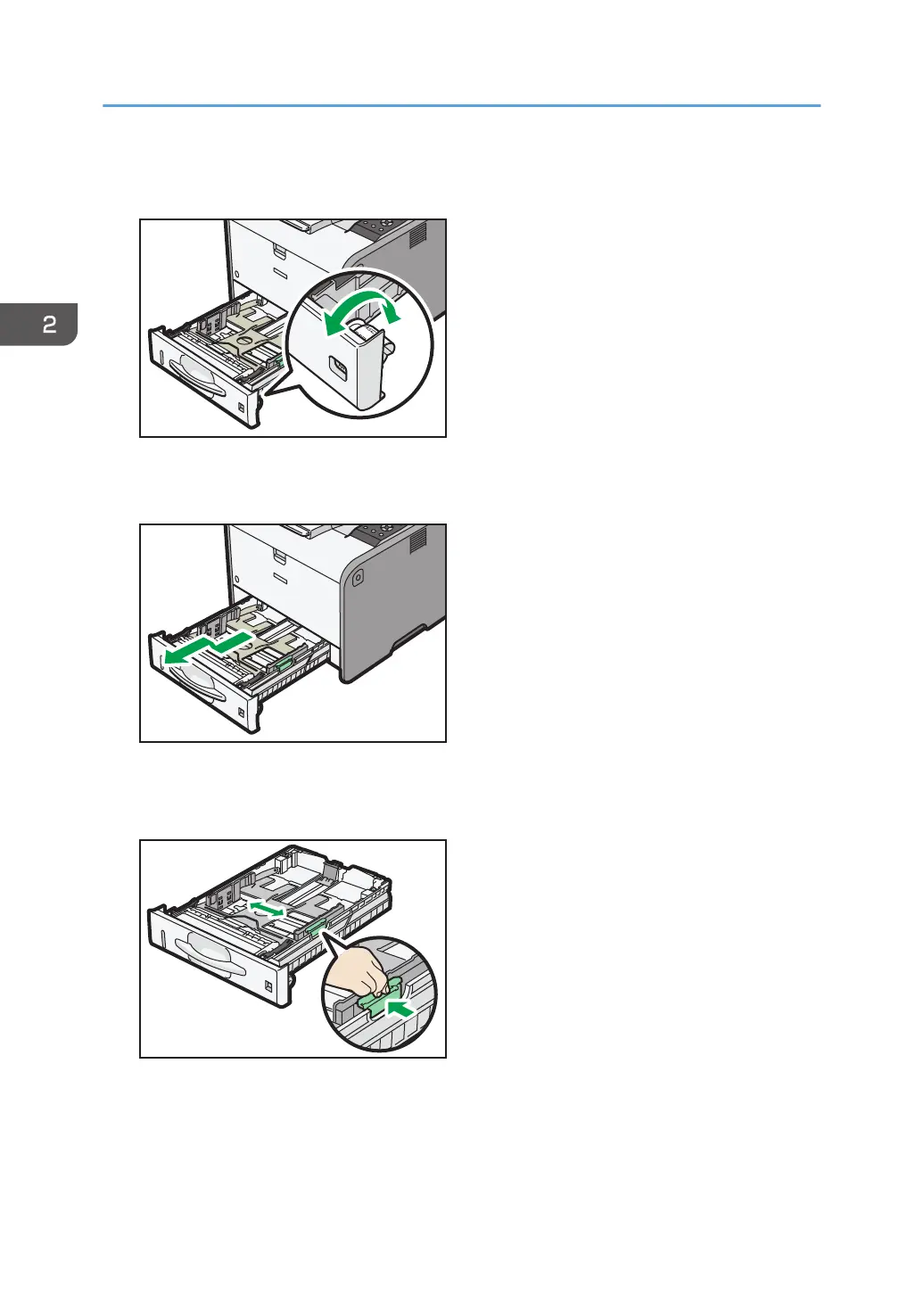 2