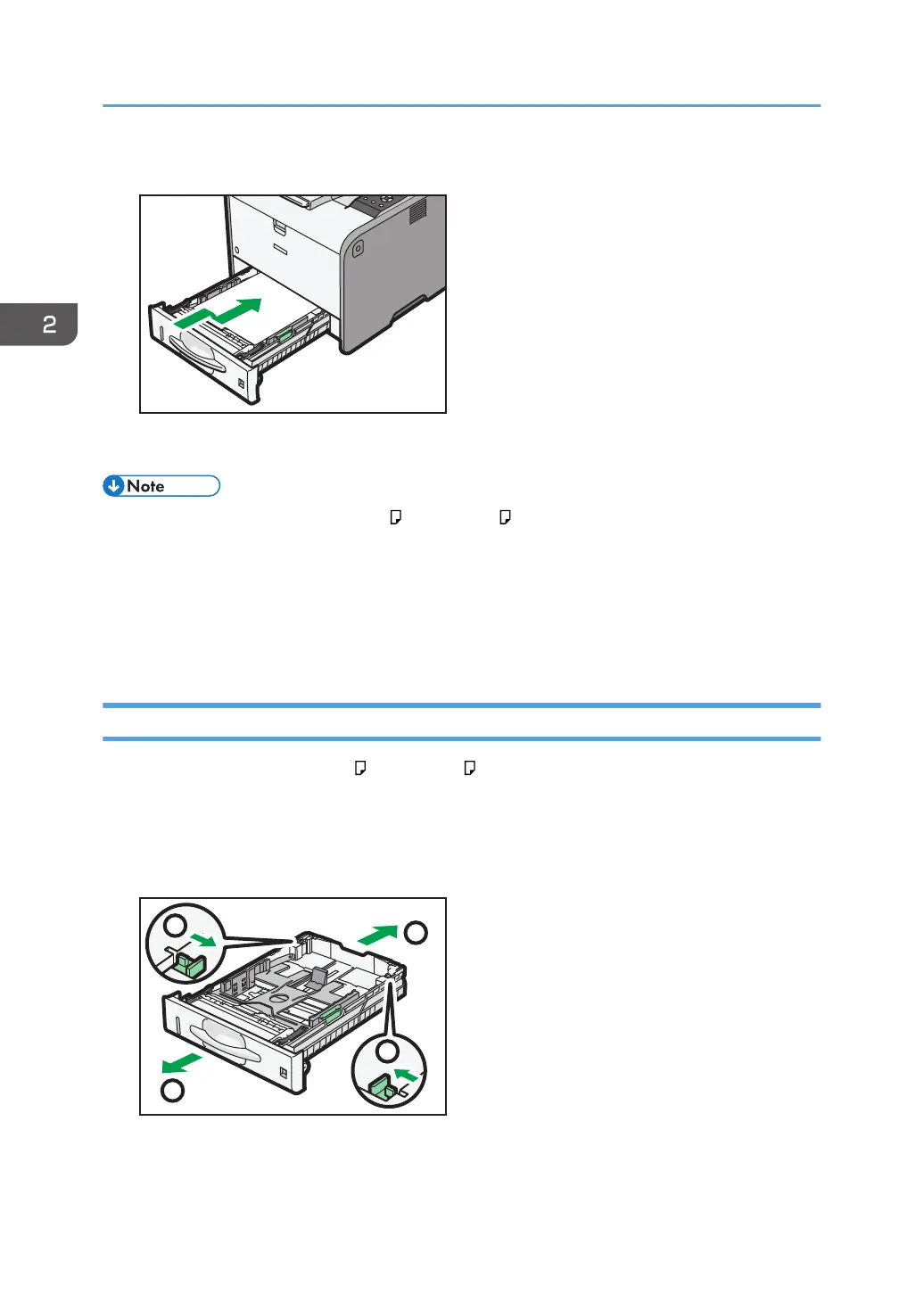 2

Note