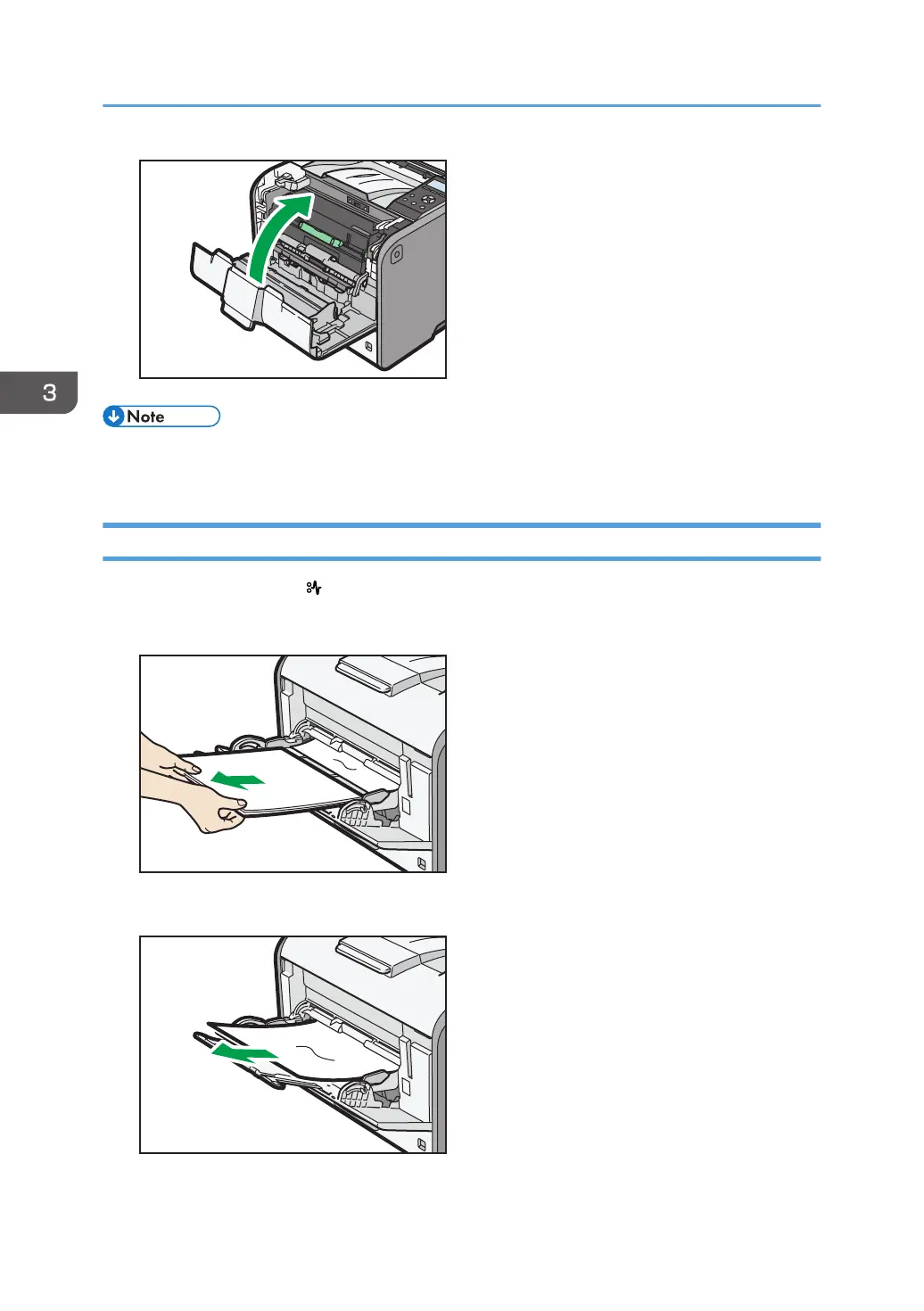 3

Note