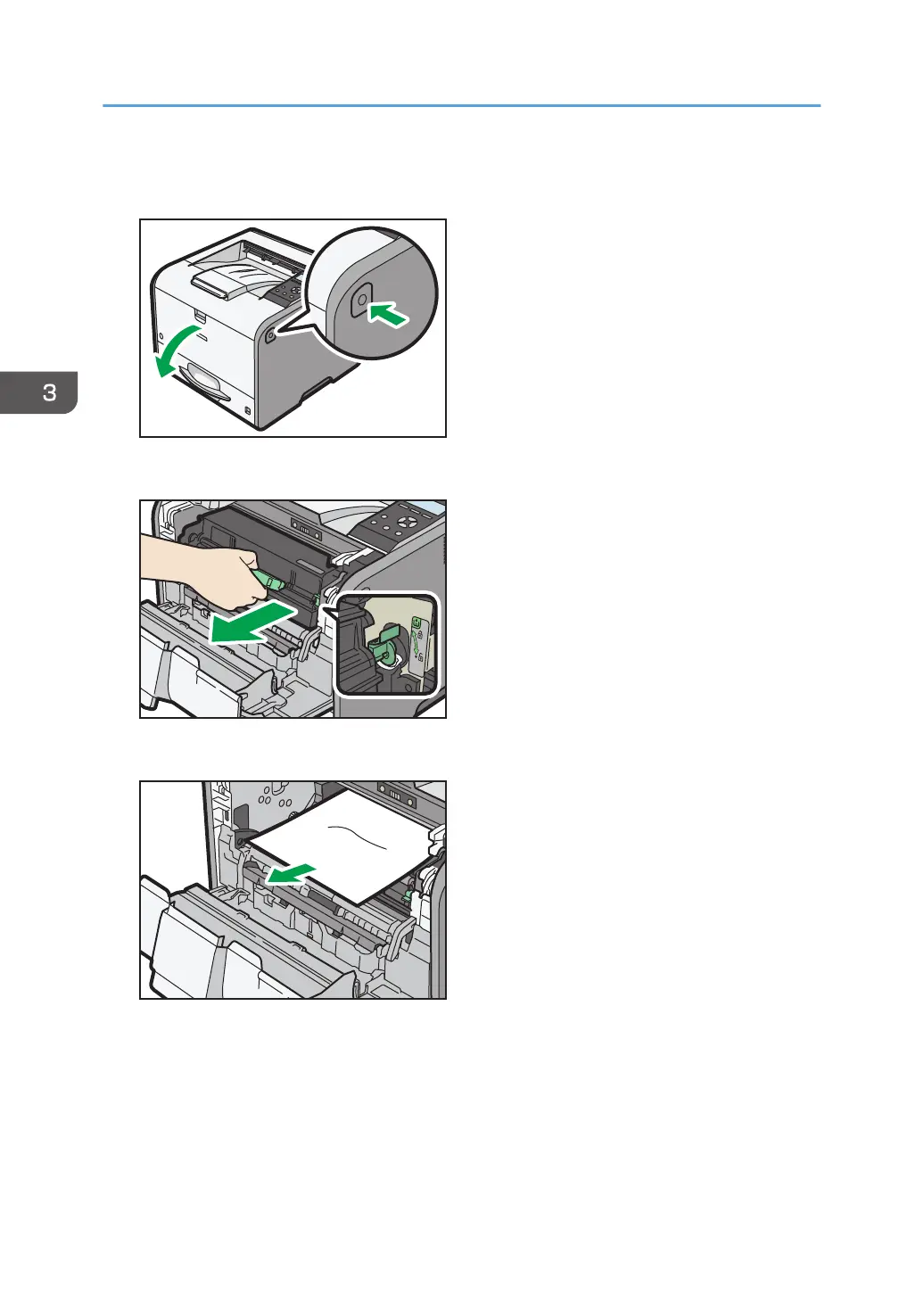 3