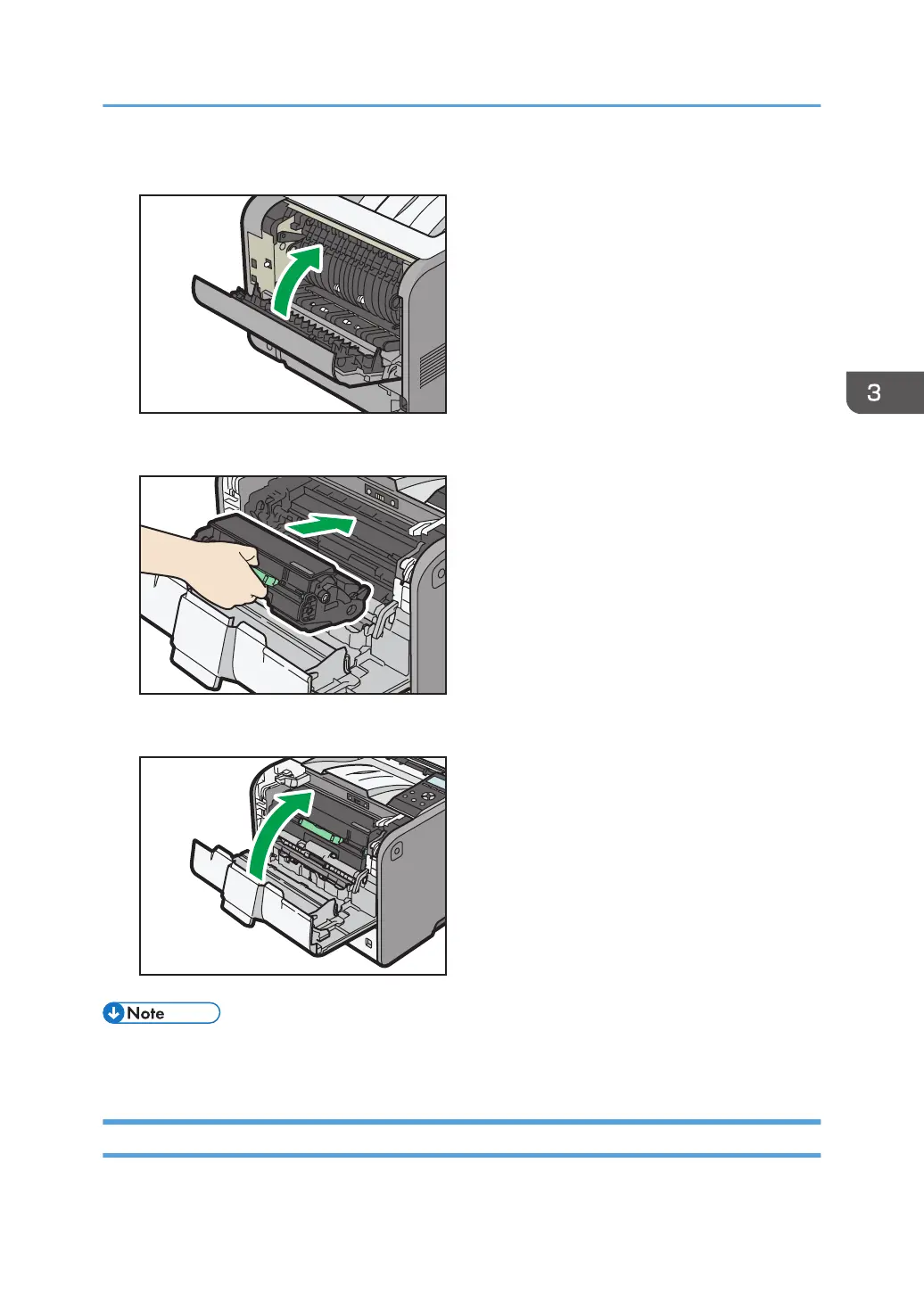 3

Note