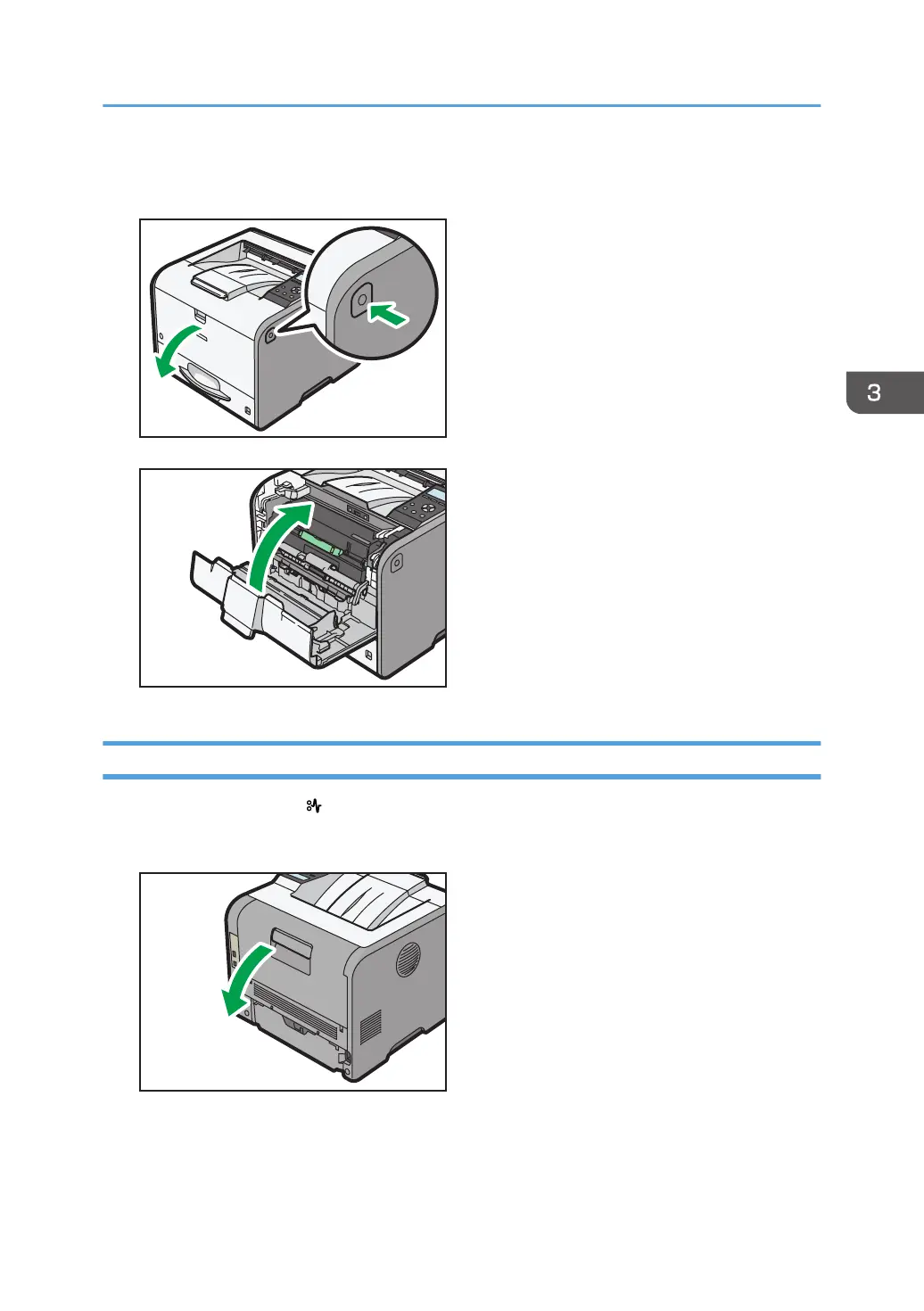 3