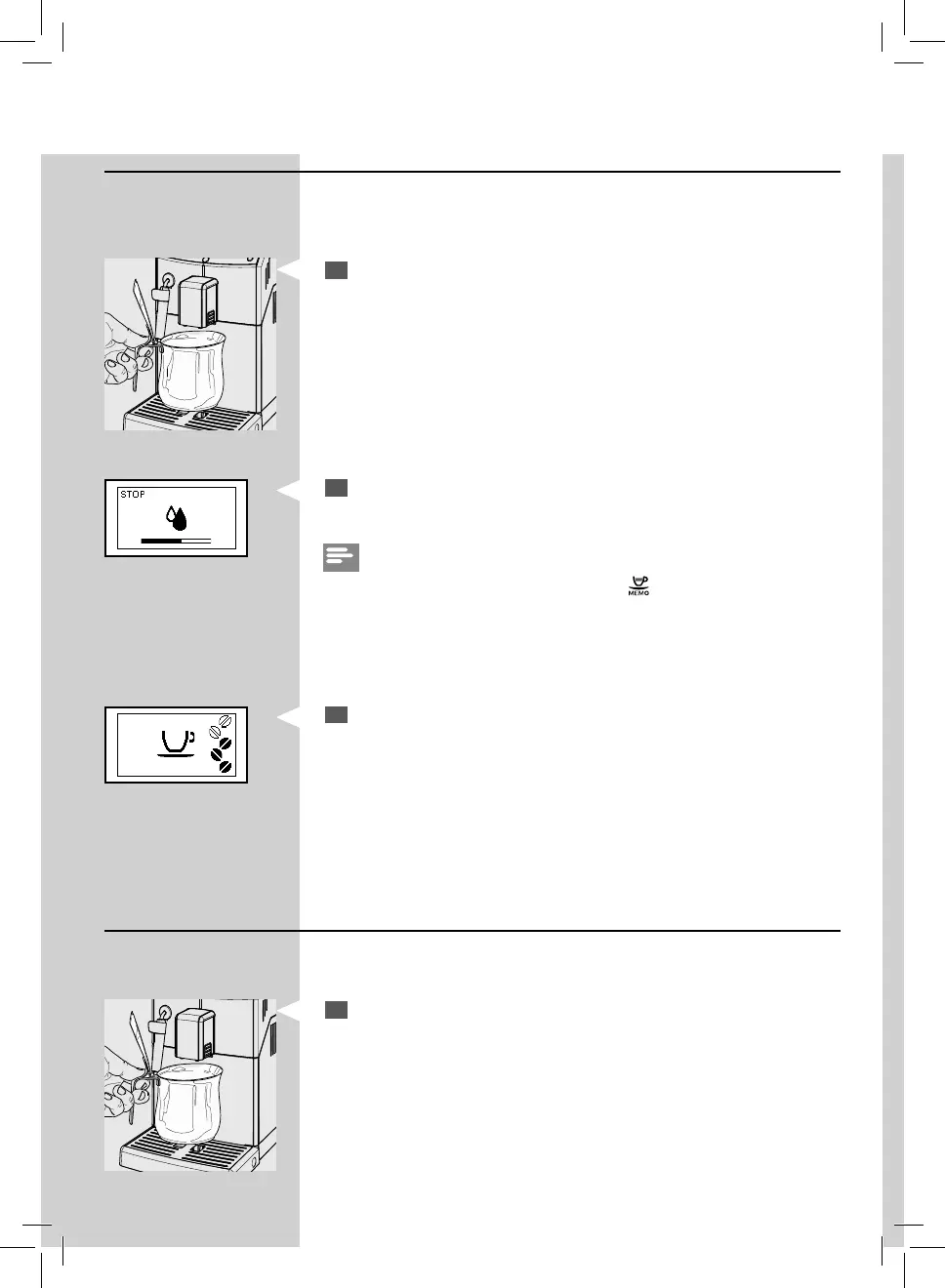 STOP

MEMO