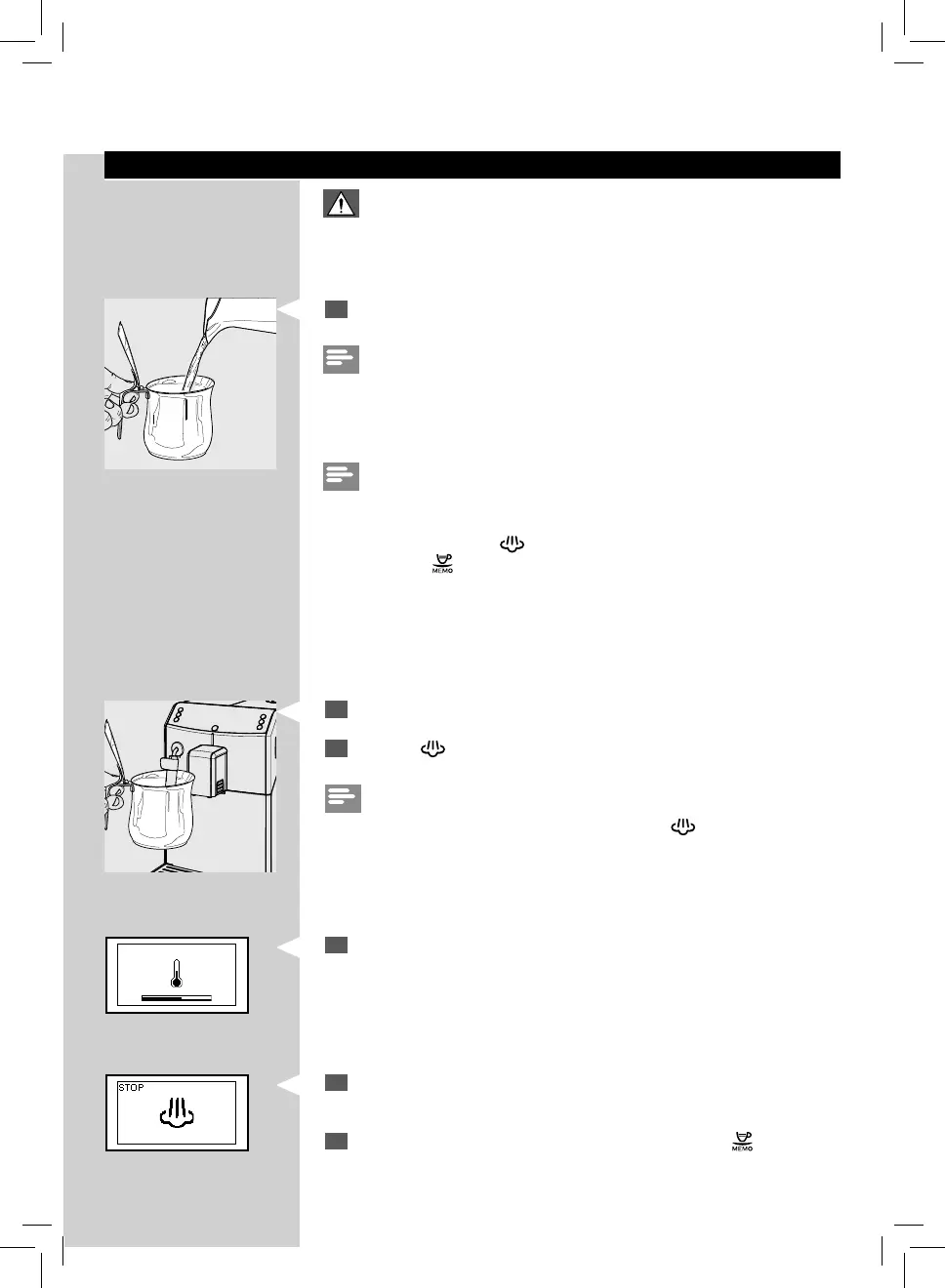 STOP

MEMO

MEMO