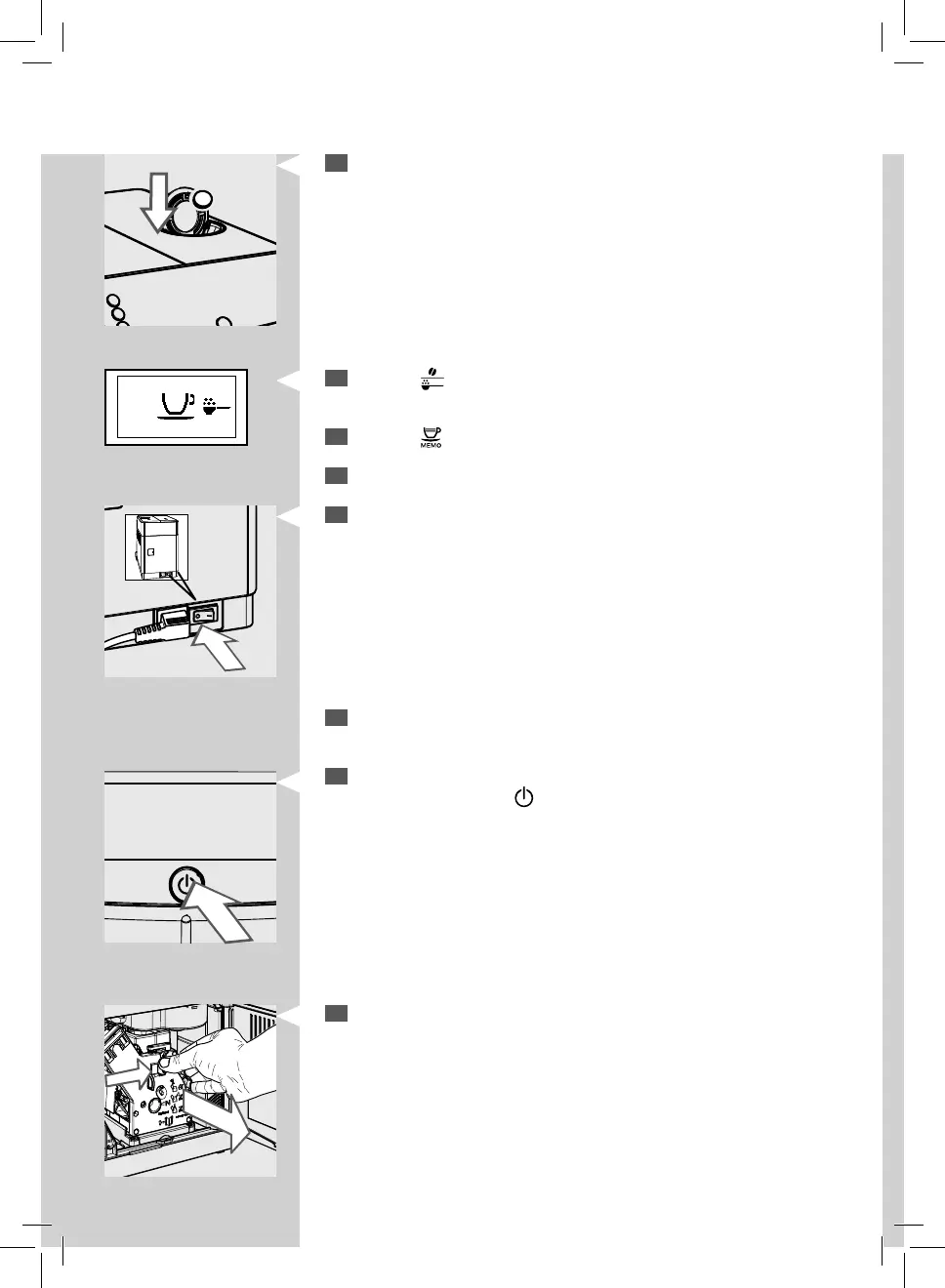 MEMO