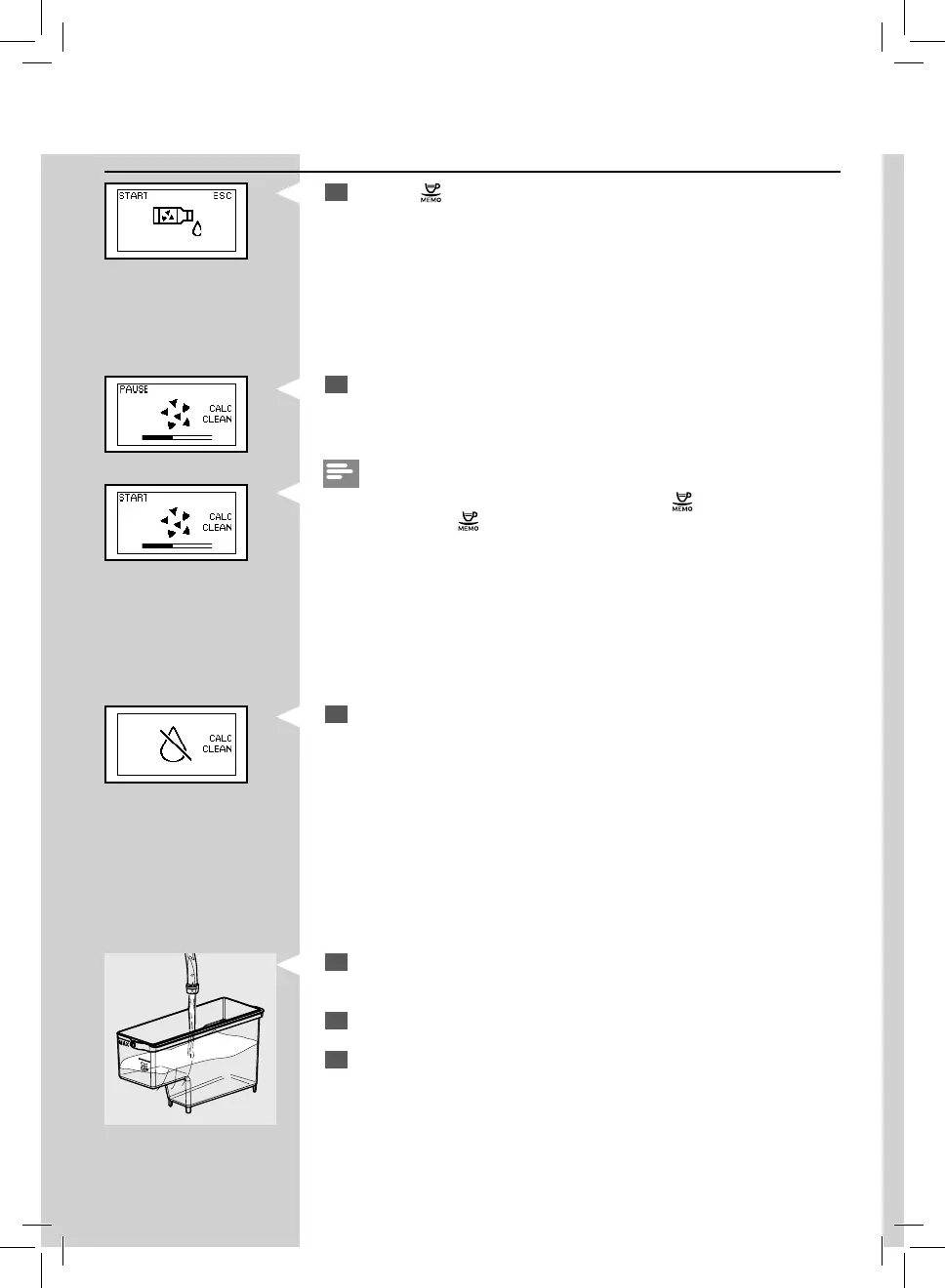 START ESC

MEMO

PAUSE
CALC
CLEAN

START
CALC
CLEAN

MEMO

MEMO

CALC
CLEAN

MAX