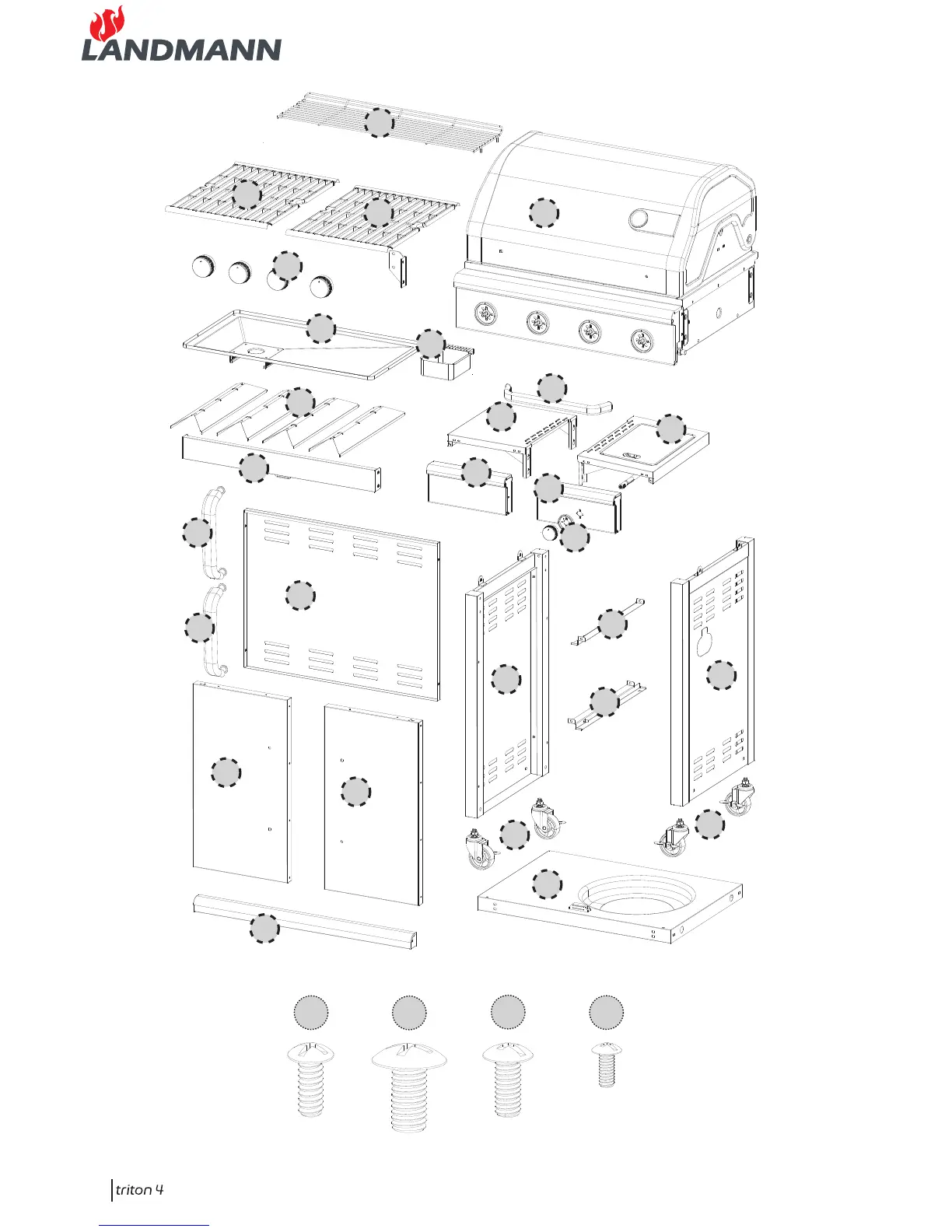 LANDMANN

triton 4