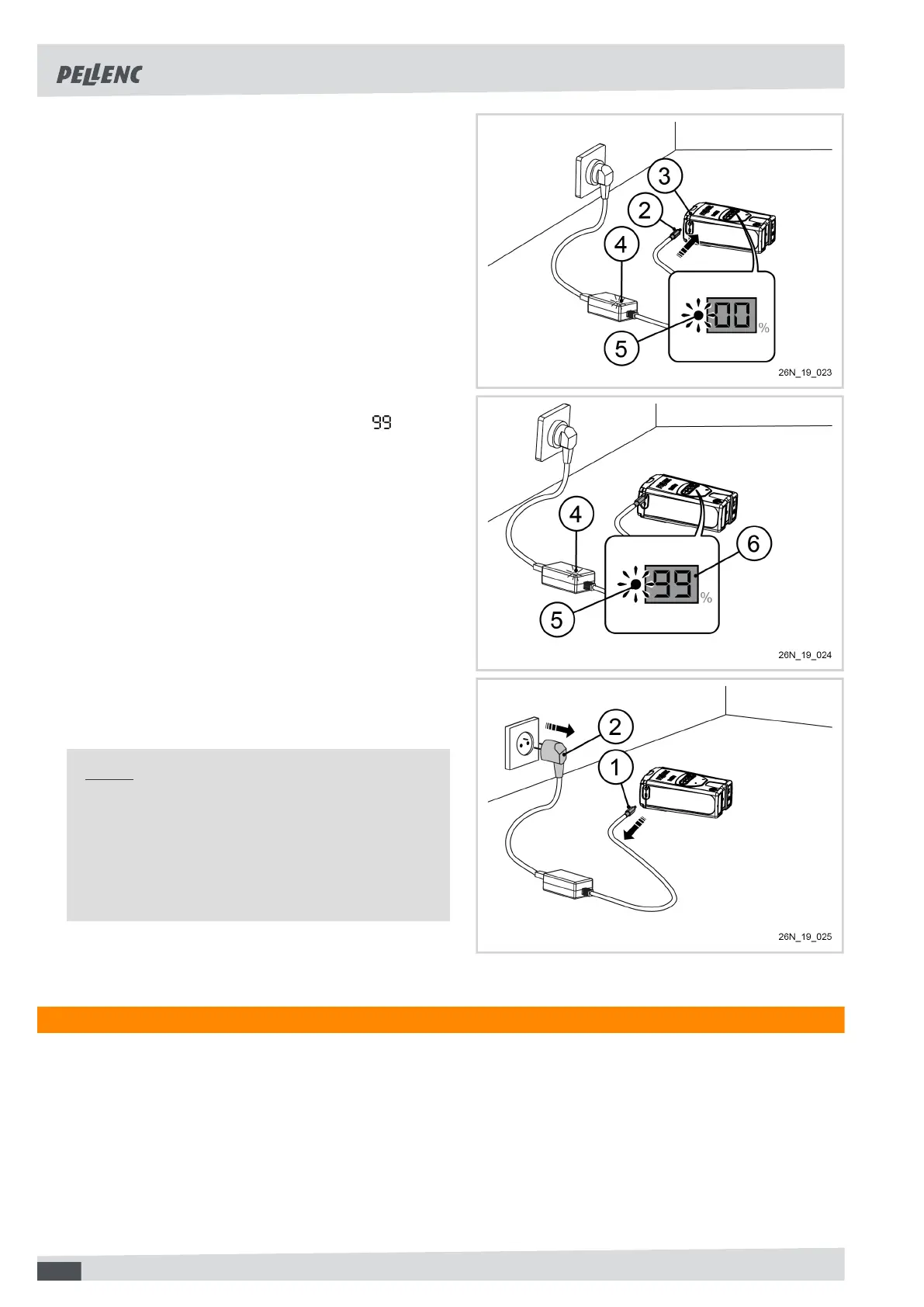 PELLENC

3
2
4
5
00
%
26N_19_023

99

4
6
5
99
%
26N_19_024

2
1
26N_19_025