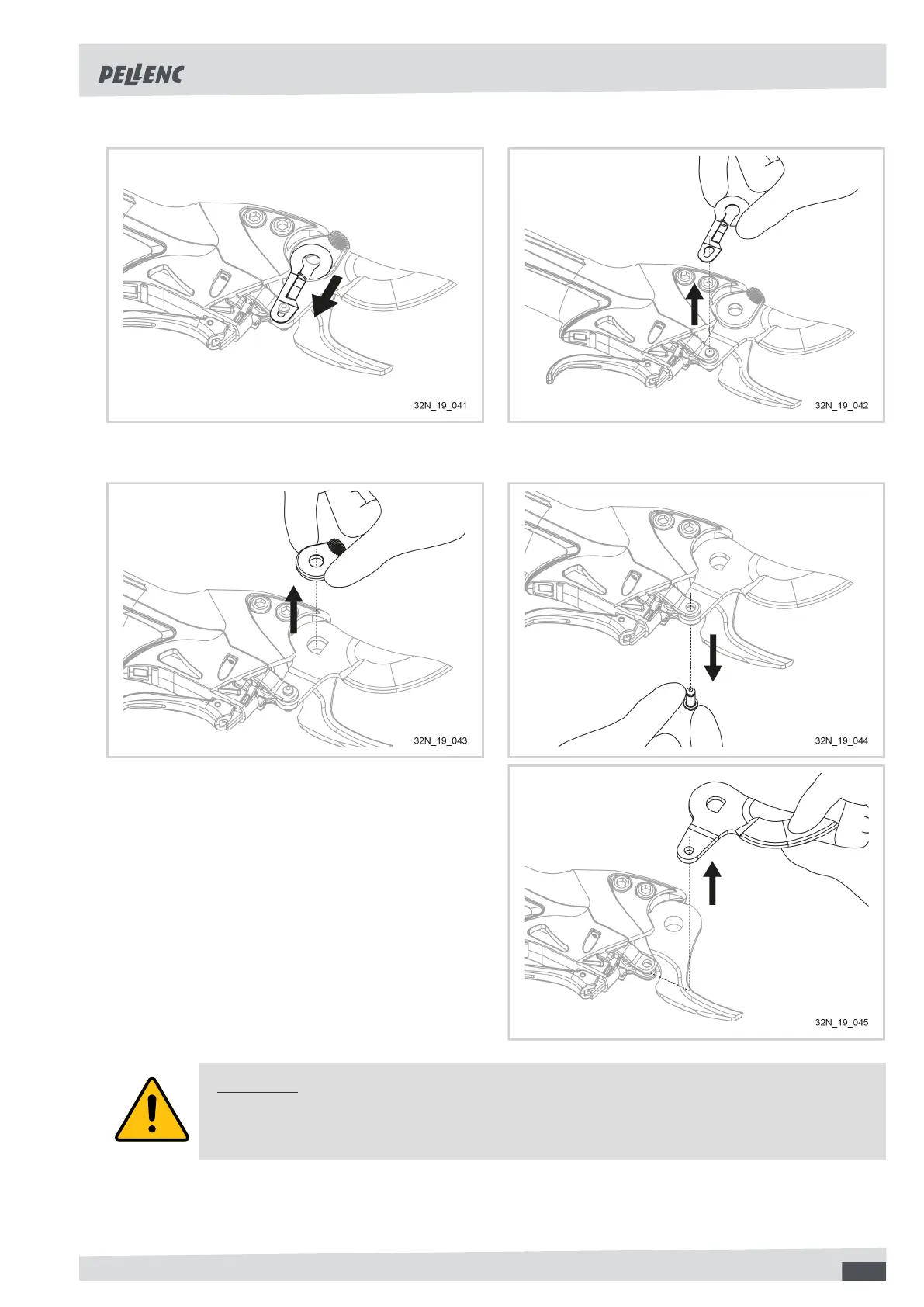 PELLENC

32N_19_041

32N_19_042

32N_19_043

32N_19_044

32N_19_045