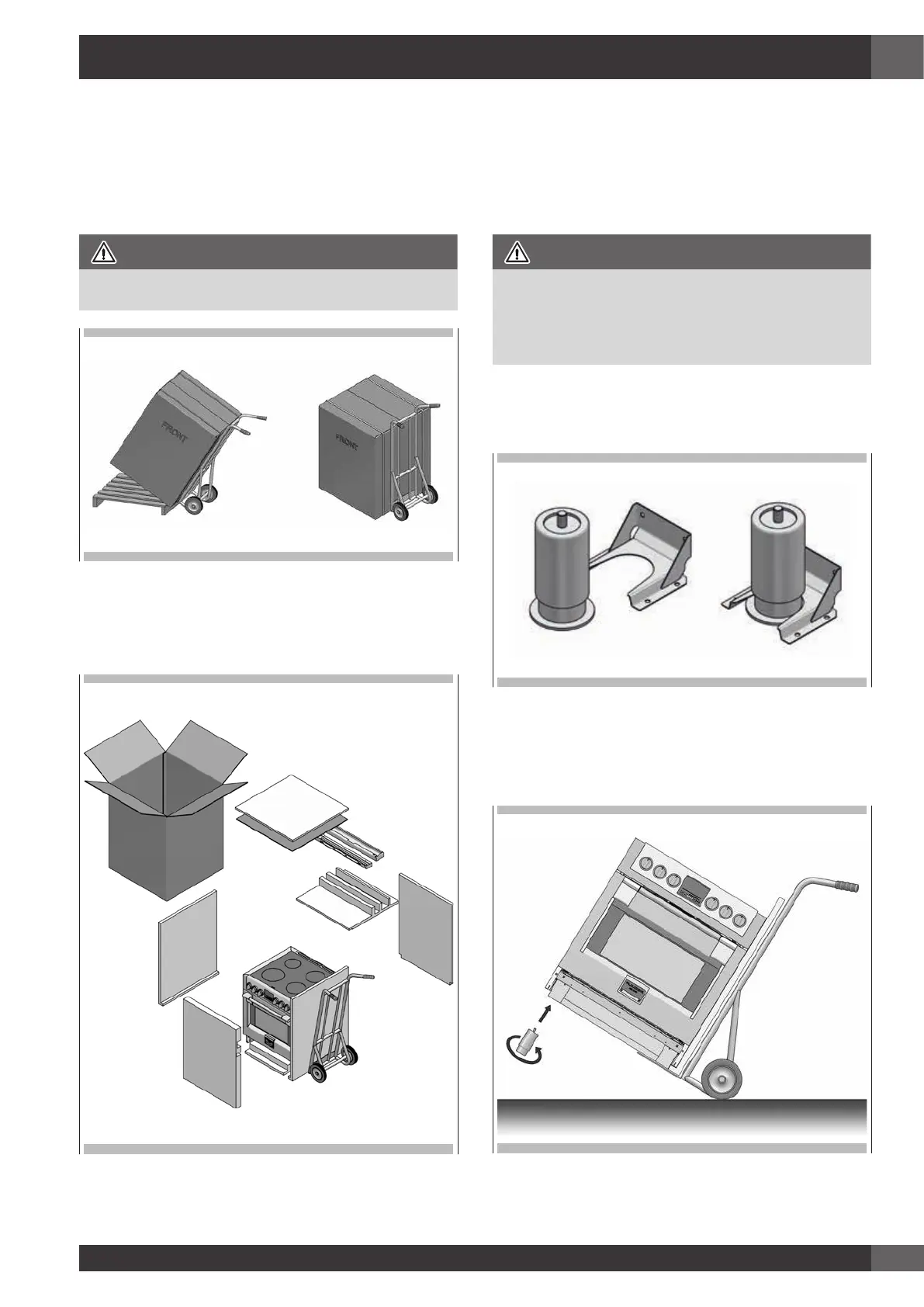 FRONT

FRONT