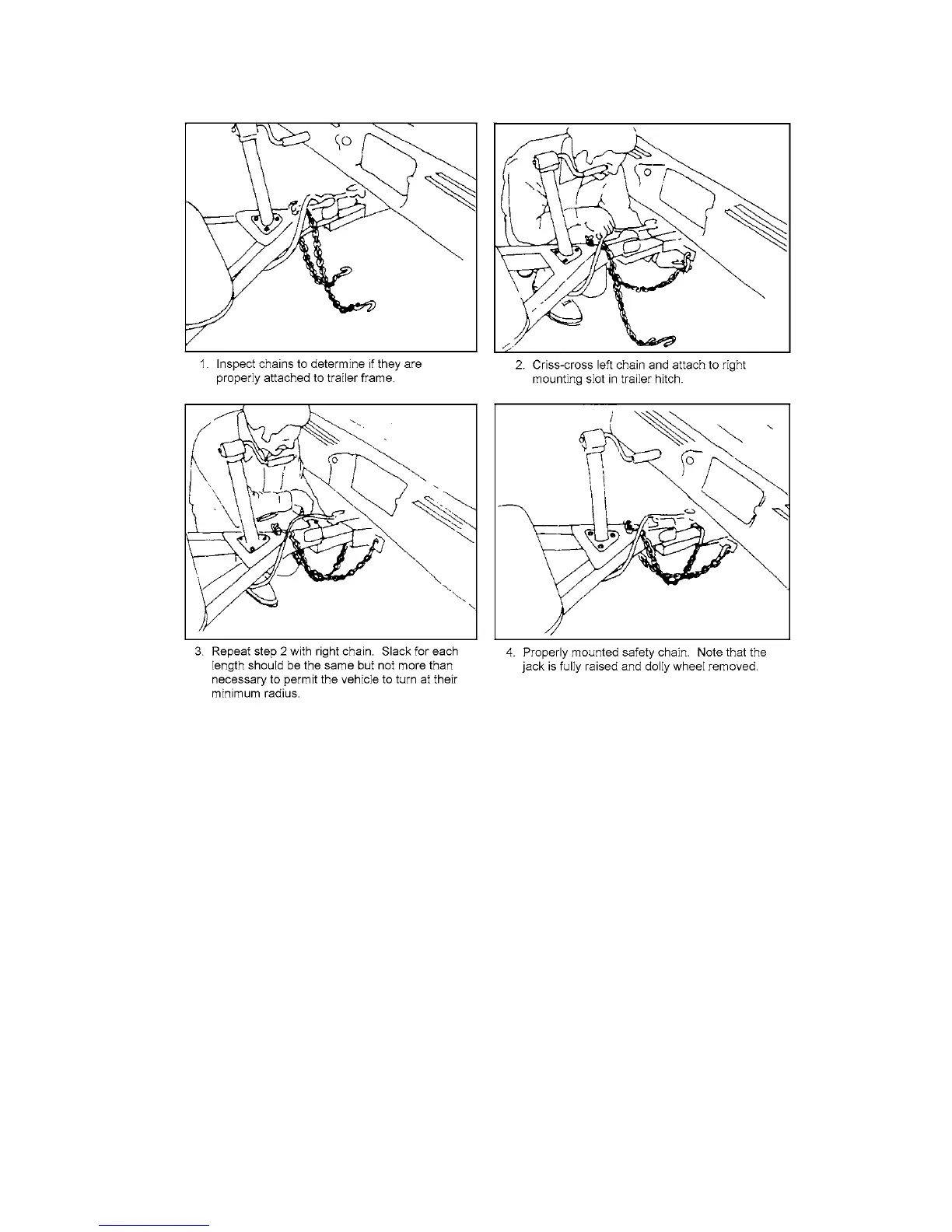 1. Inspect chains to determine if they are properly attached to trailer frame.

2. Criss-cross left chain and attach to right mounting slot in trailer hitch.

3. Repeat step 2 with right chain. Slack for each length should be the same but not more than necessary to permit the vehicle to turn at their minimum radius.

4. Properly mounted safety chain. Note that the jack is fully raised and dolly wheel removed.