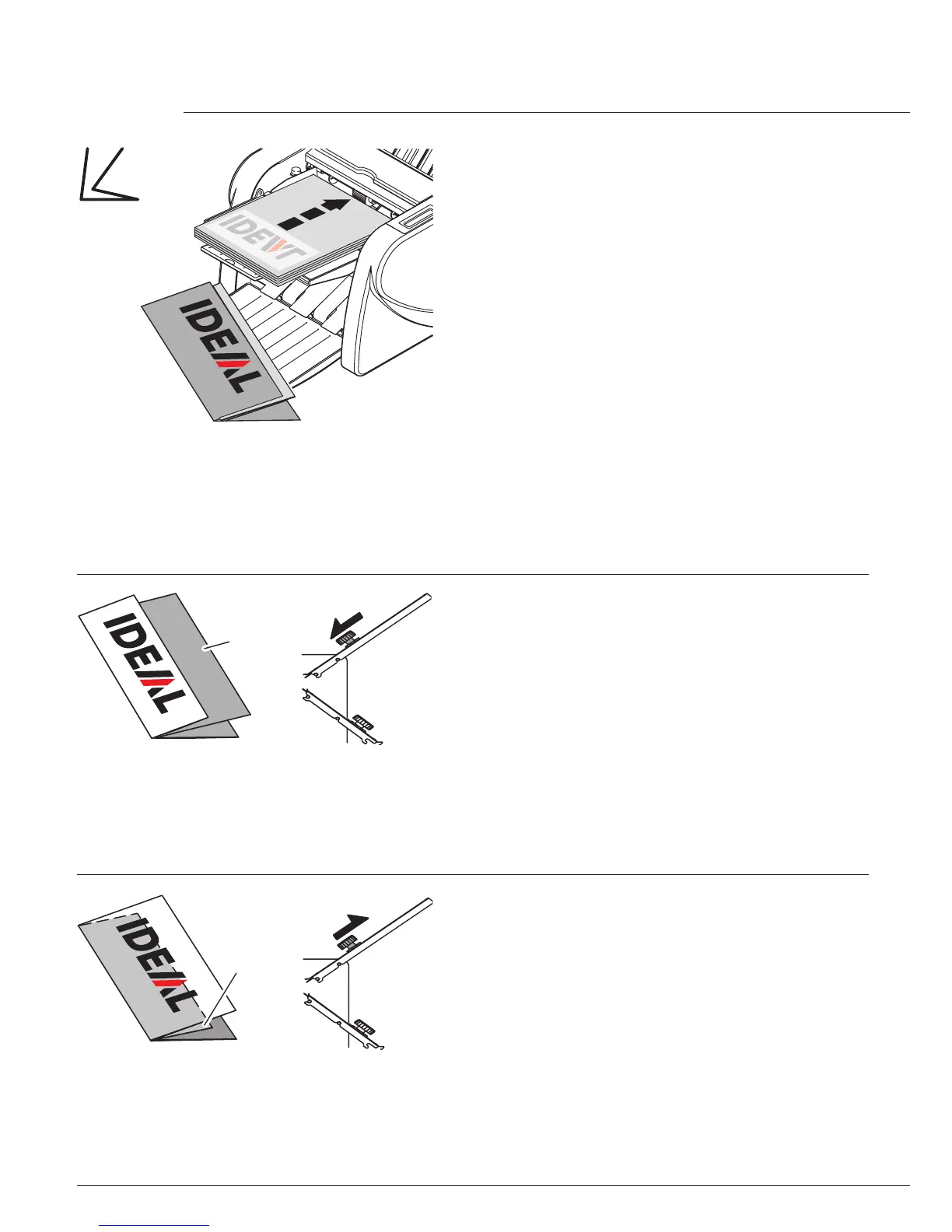 IDEAL

IDEAL

IDEAL

IDEAL