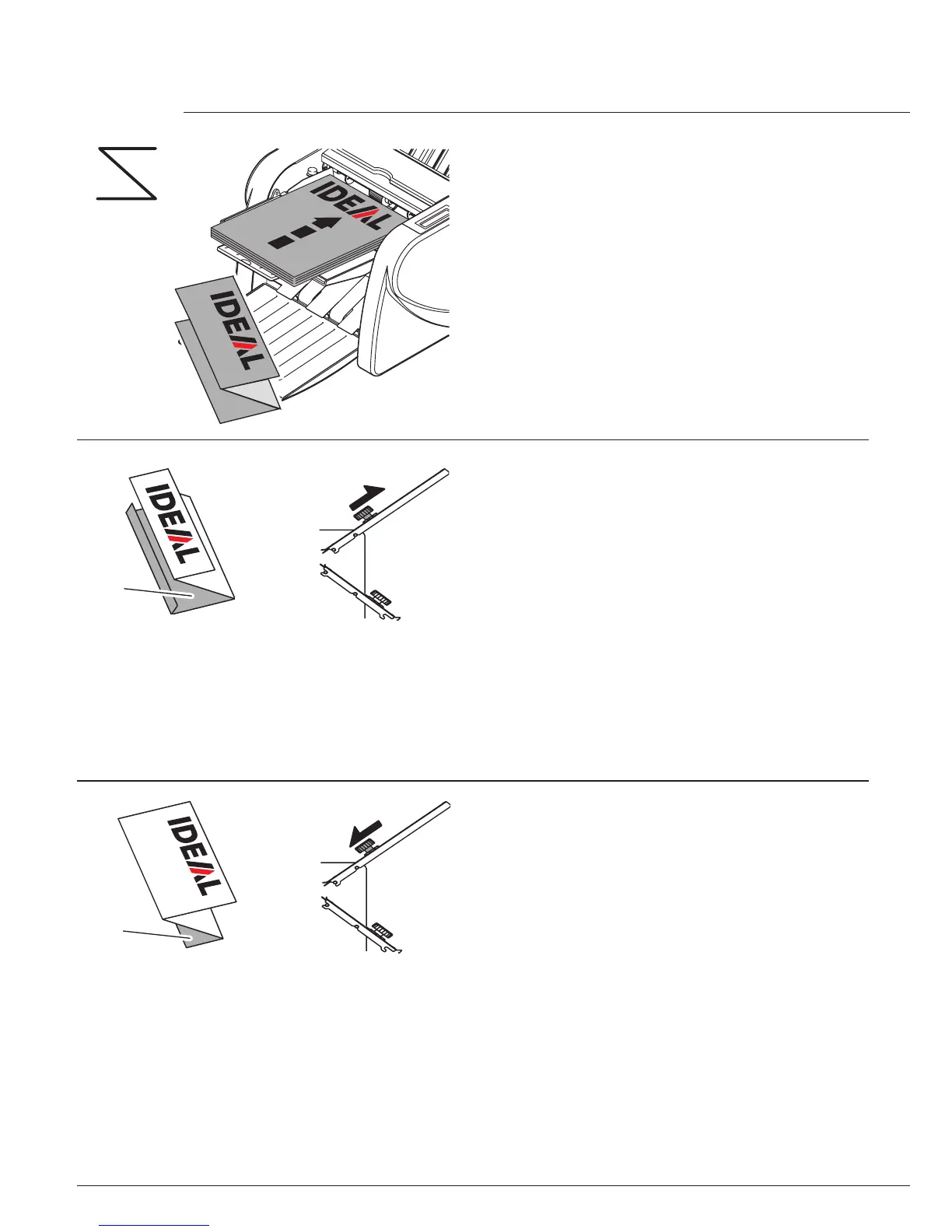 IDEAL

IDEAL

IDEAL

IDEAL