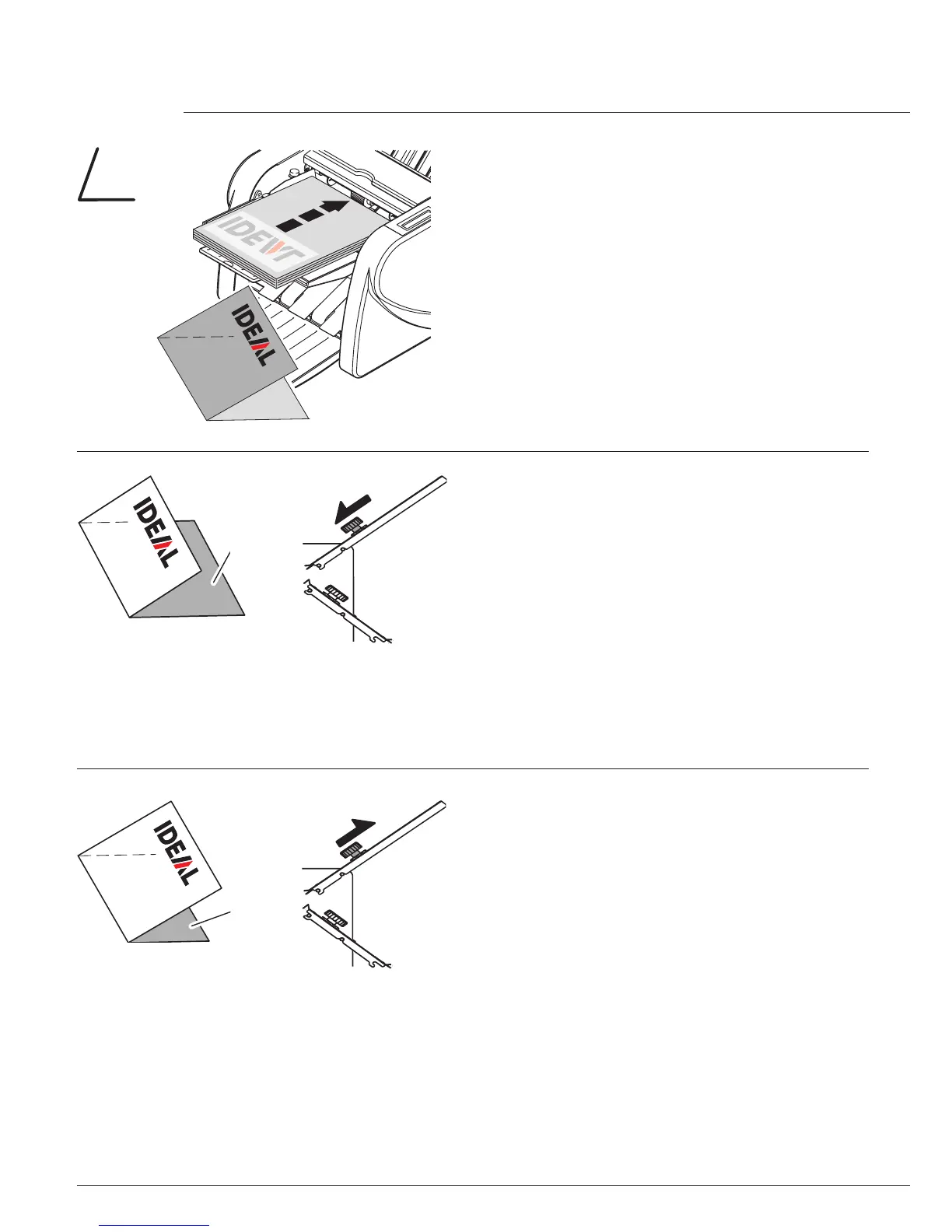 IDEAL

IDEAL

IDEAL

IDEAL