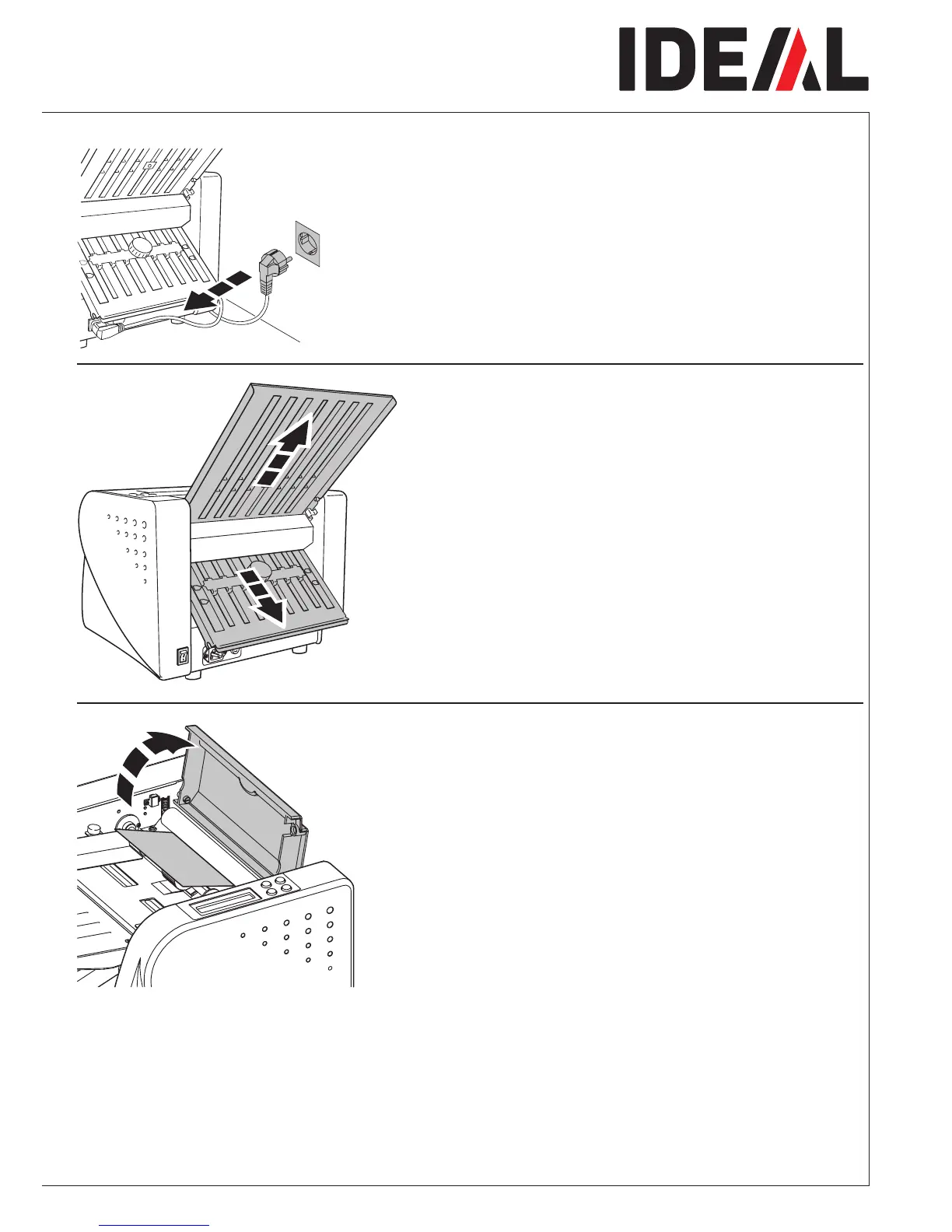 IDEAL