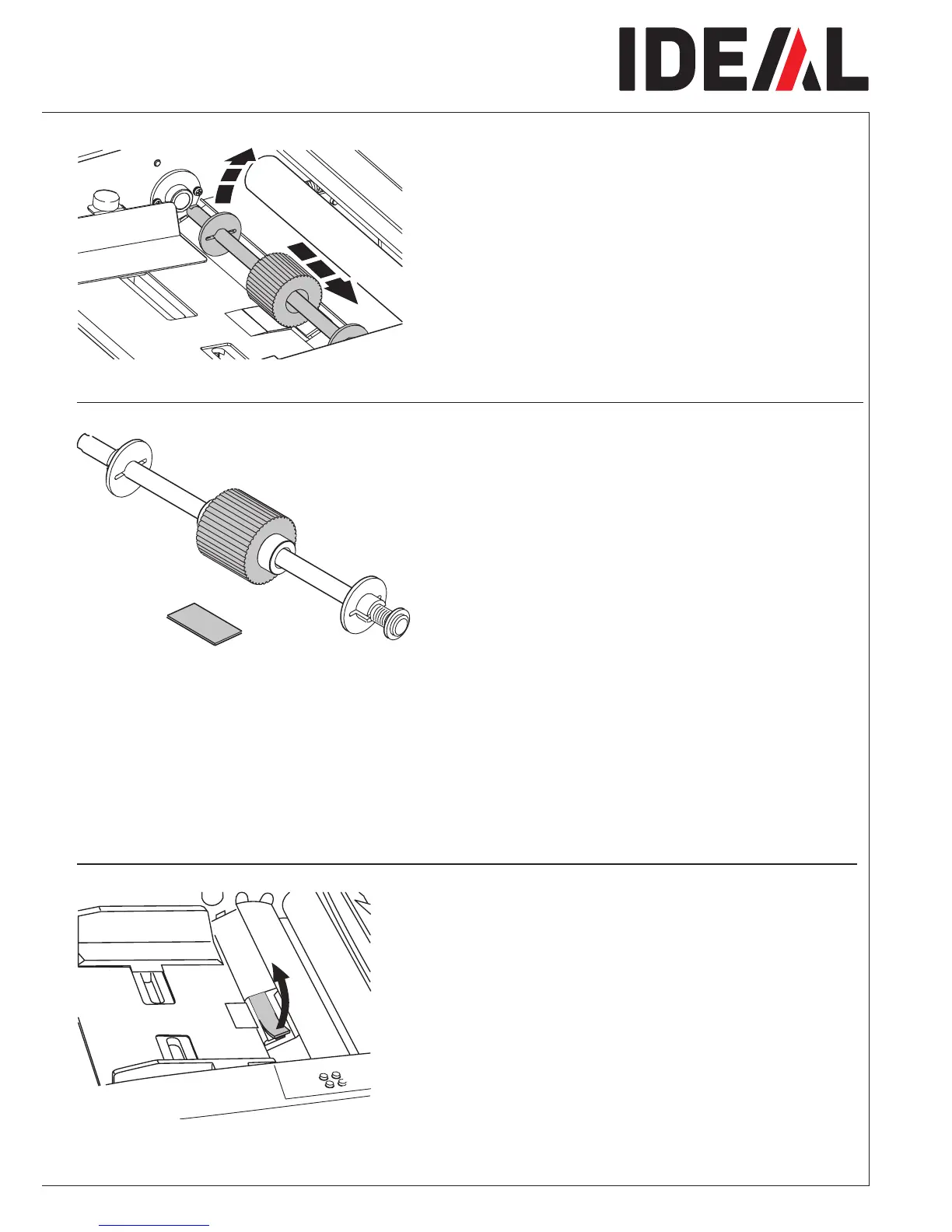 IDEAL