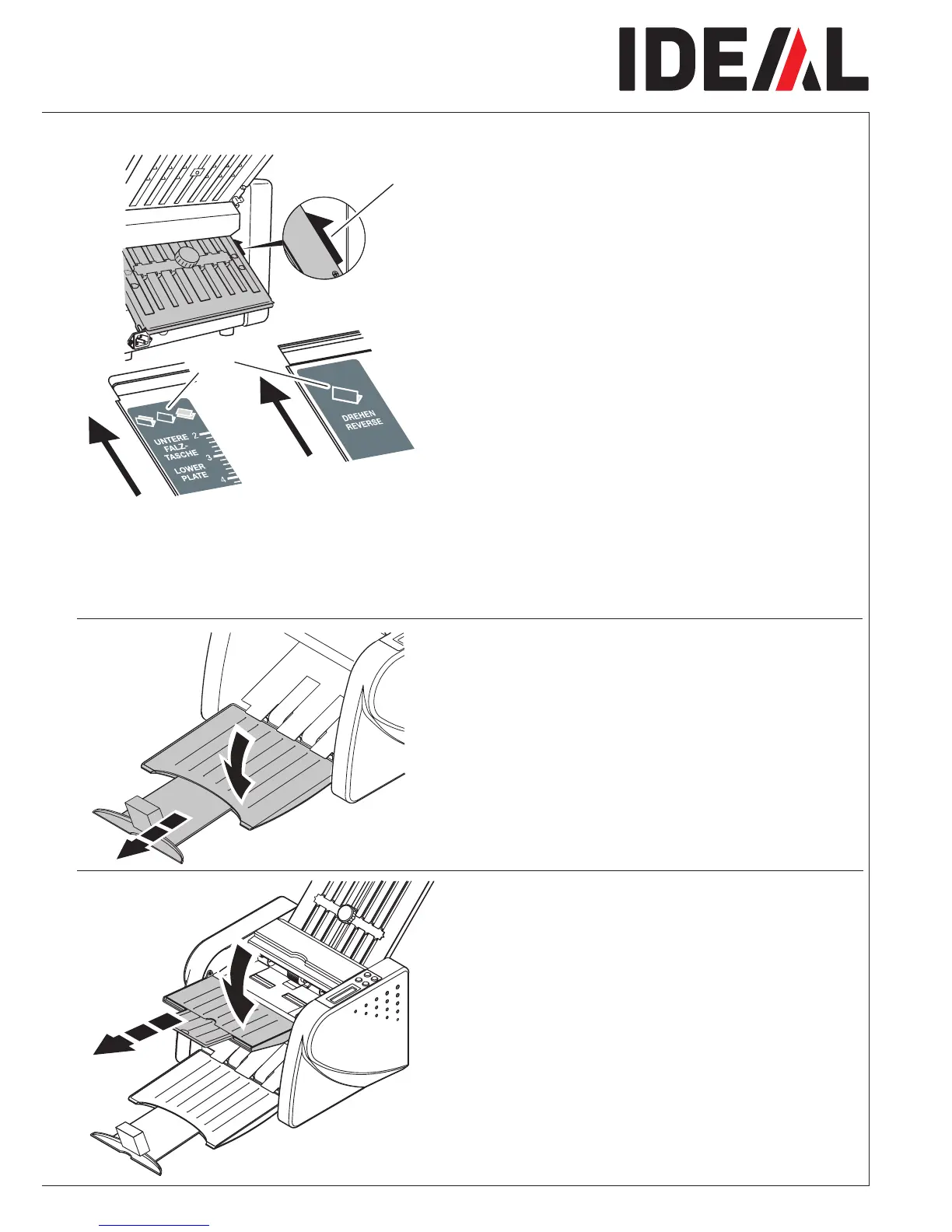 IDEAL

UNTERE FALZ-TASCHE
LOWER PLATE
2
3
4

DREHEN
REVERSE