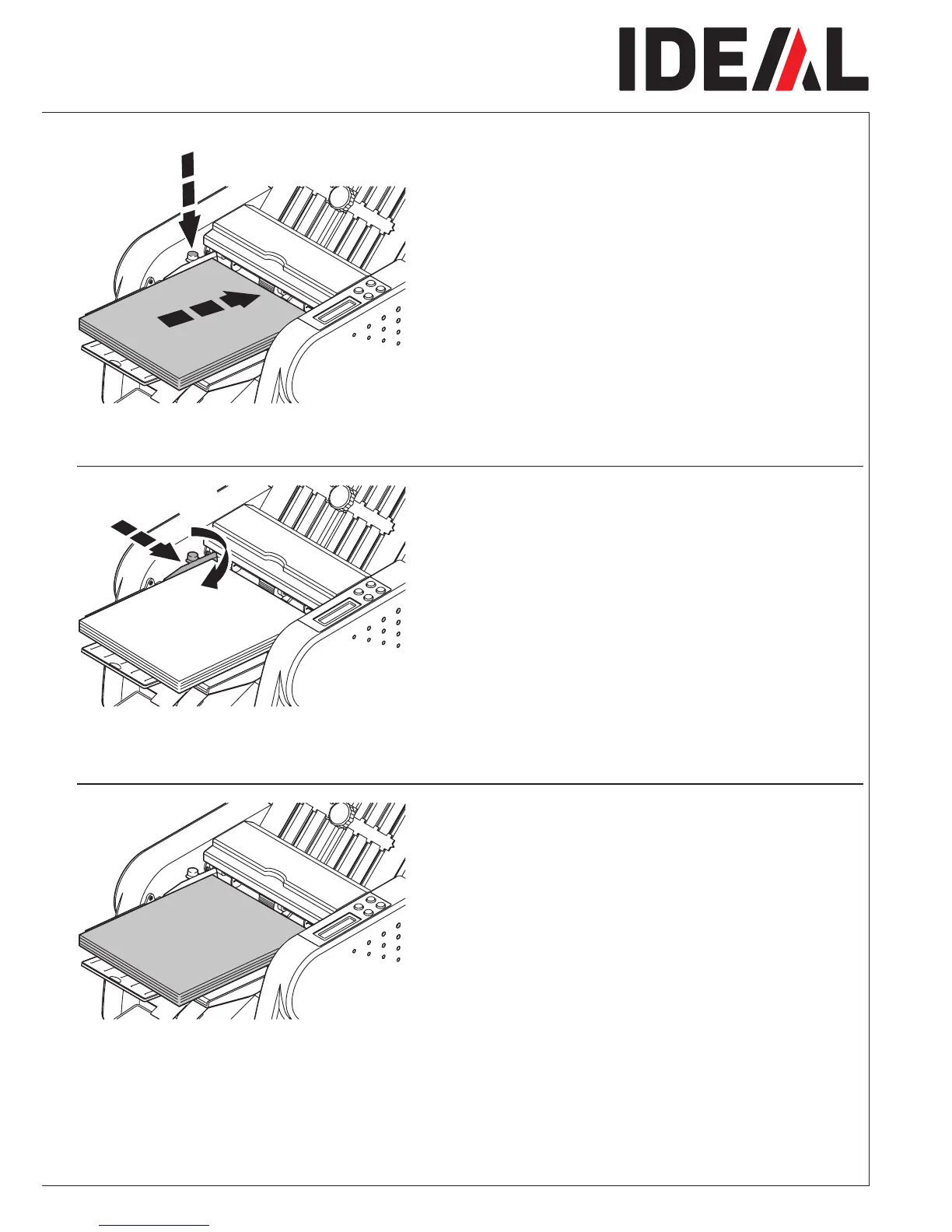 IDEAL