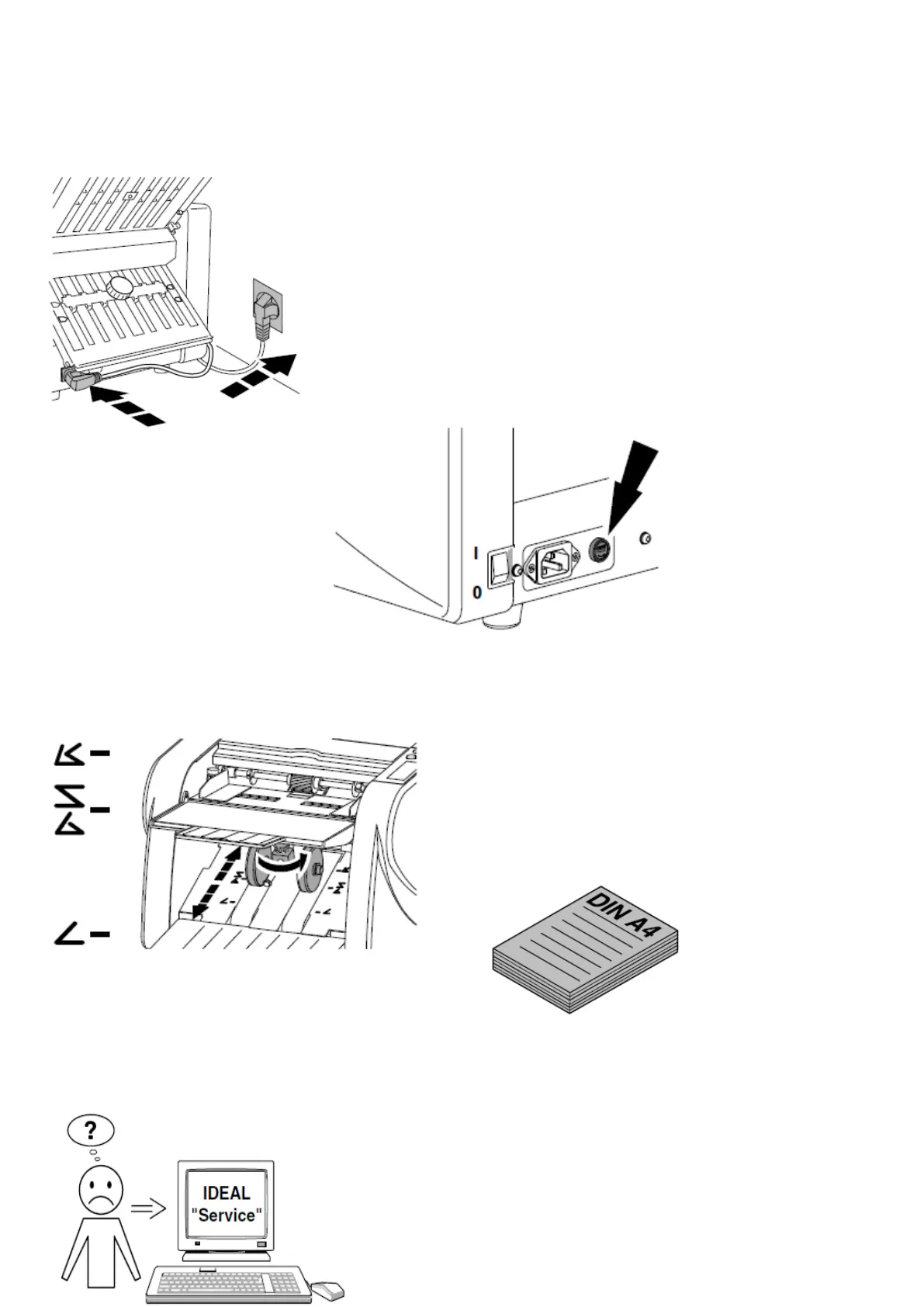 I
0

DIN A4

?

IDEAL
"Service"