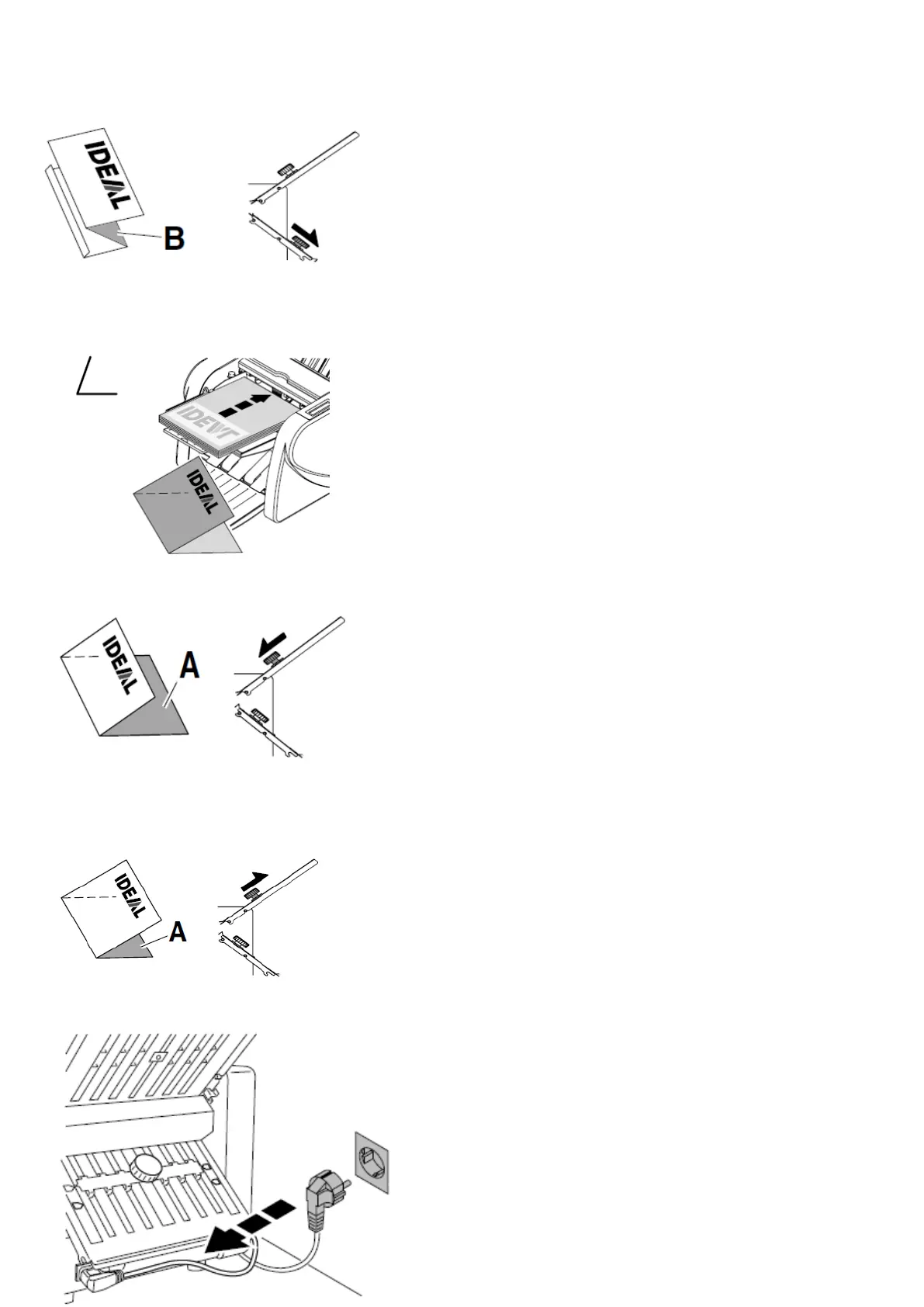 IDEAL

B

IDEAL

IDEAL

IDEAL

A

IDEAL

A