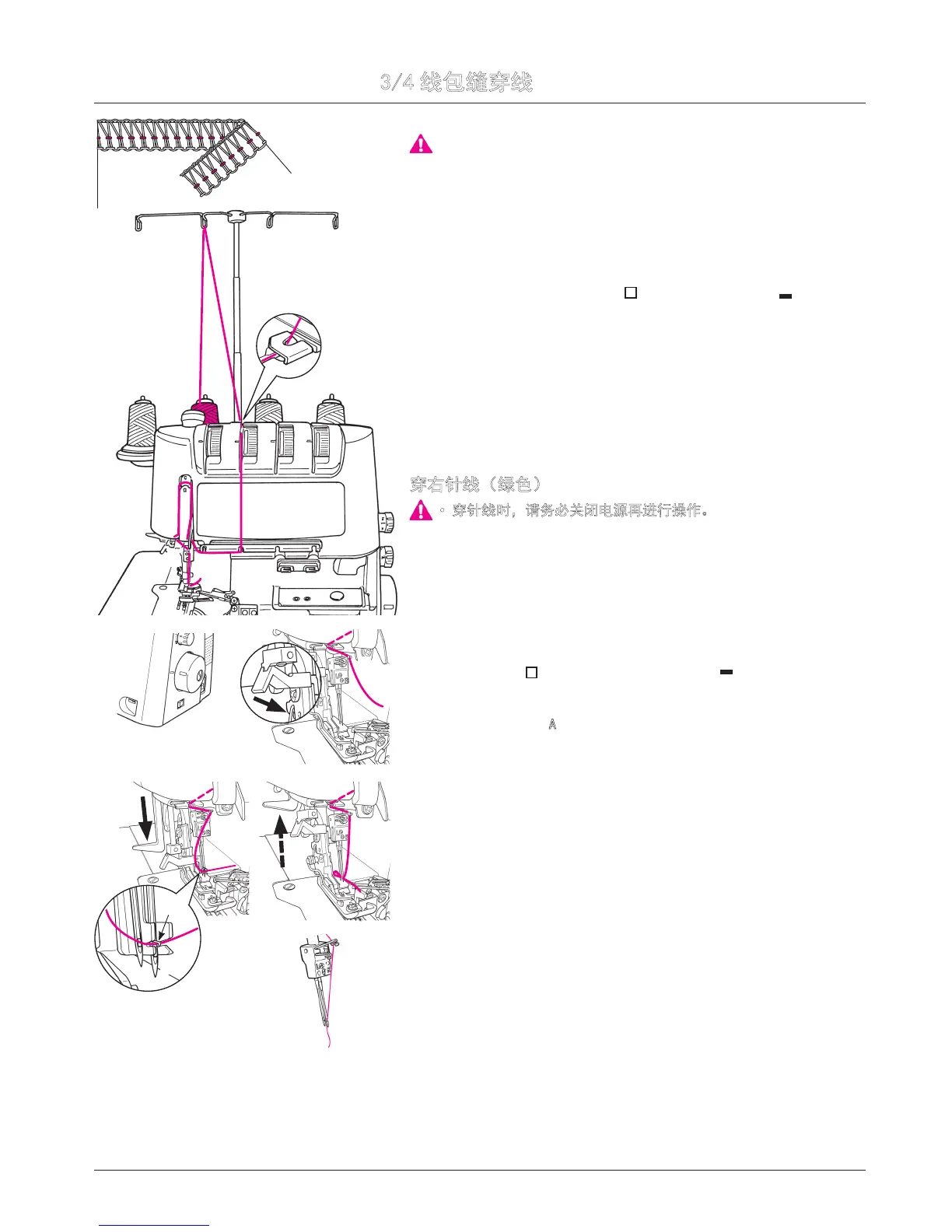 3/4 线包缝穿线

穿右针线（绿色）

· 穿针线时，请务必关闭电源再进行操作。

A