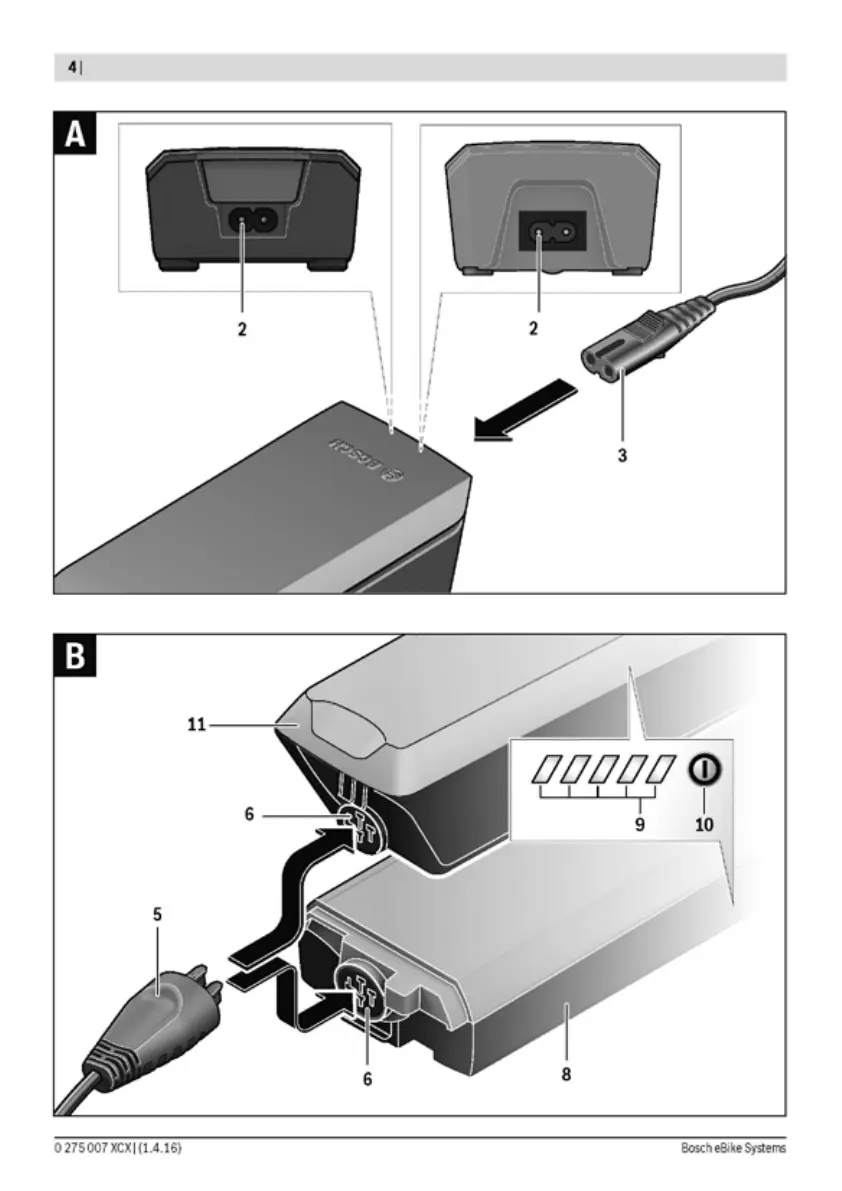 4 |

A

2

2

3

BOSCH

B

11

6

9

10

5

6

8

0 275 007 XCX | (1.4.16)

Bosch eBike Systems