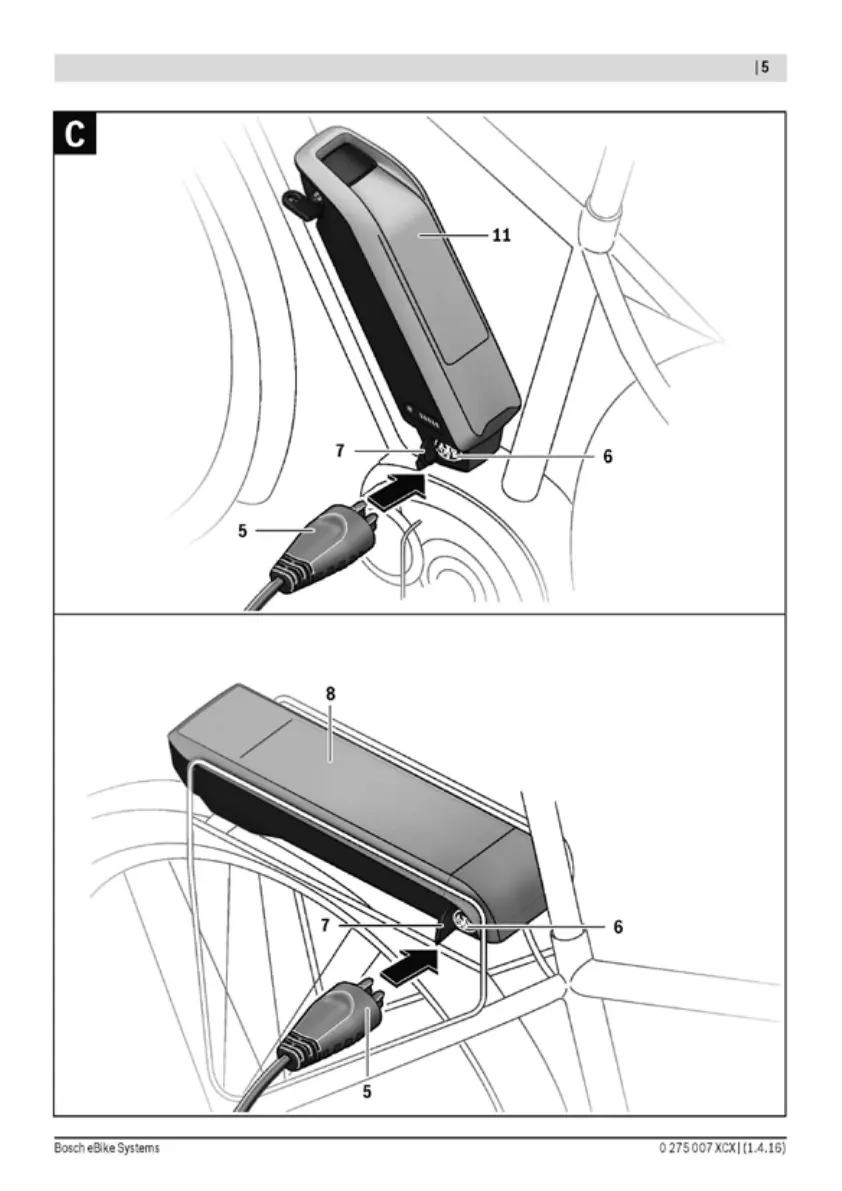 | 5

C

11

7

6

5

8

7

6

5

Bosch eBike Systems

0 275 007 XCX | (1.4.16)