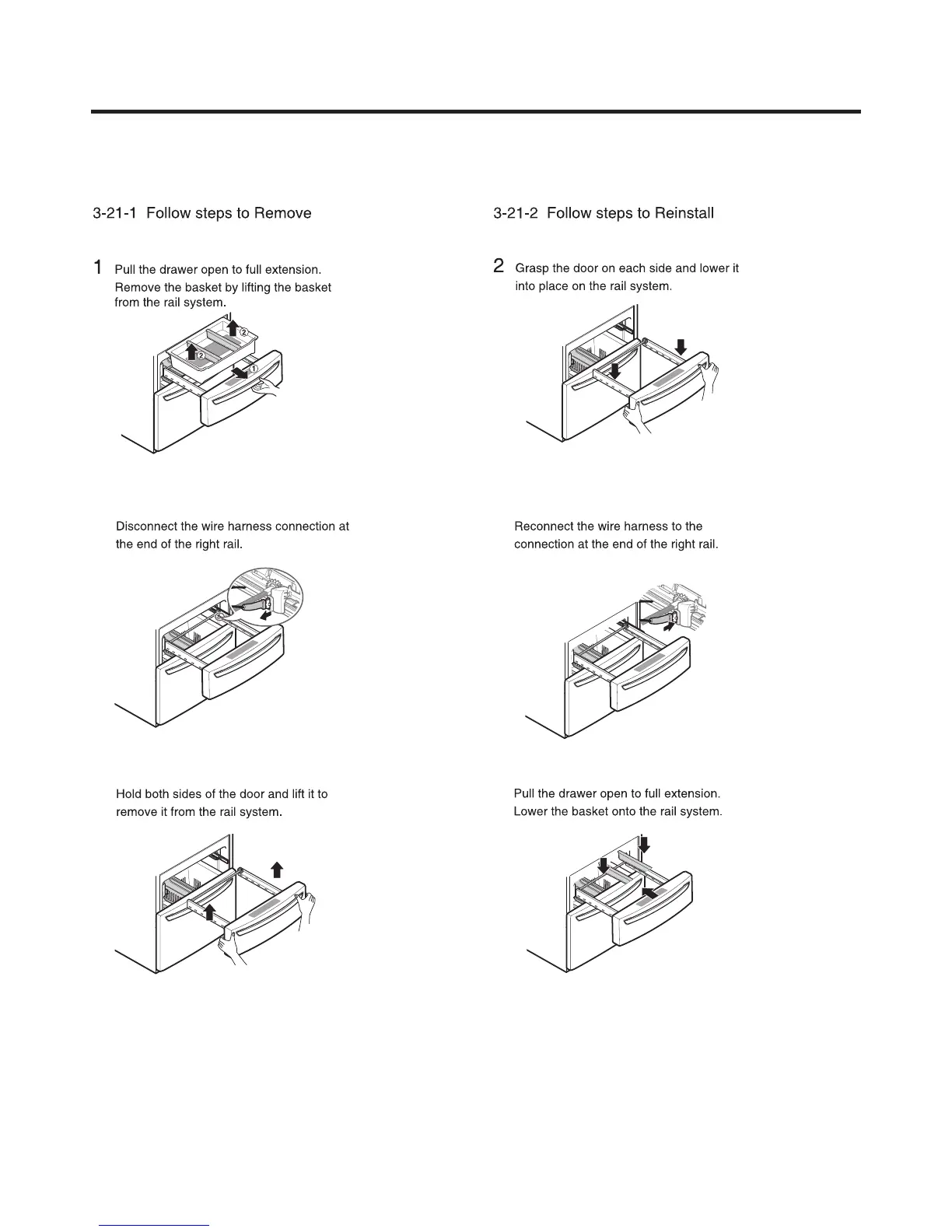 3-21-1 Follow steps to Remove

1 Pull the drawer open to full extension. Remove the basket by lifting the basket from the rail system.

②

②

①

Disconnect the wire harness connection at the end of the right rail.

Hold both sides of the door and lift it to remove it from the rail system.

3-21-2 Follow steps to Reinstall

2 Grasp the door on each side and lower it into place on the rail system.

Reconnect the wire harness to the connection at the end of the right rail.

Pull the drawer open to full extension. Lower the basket onto the rail system.