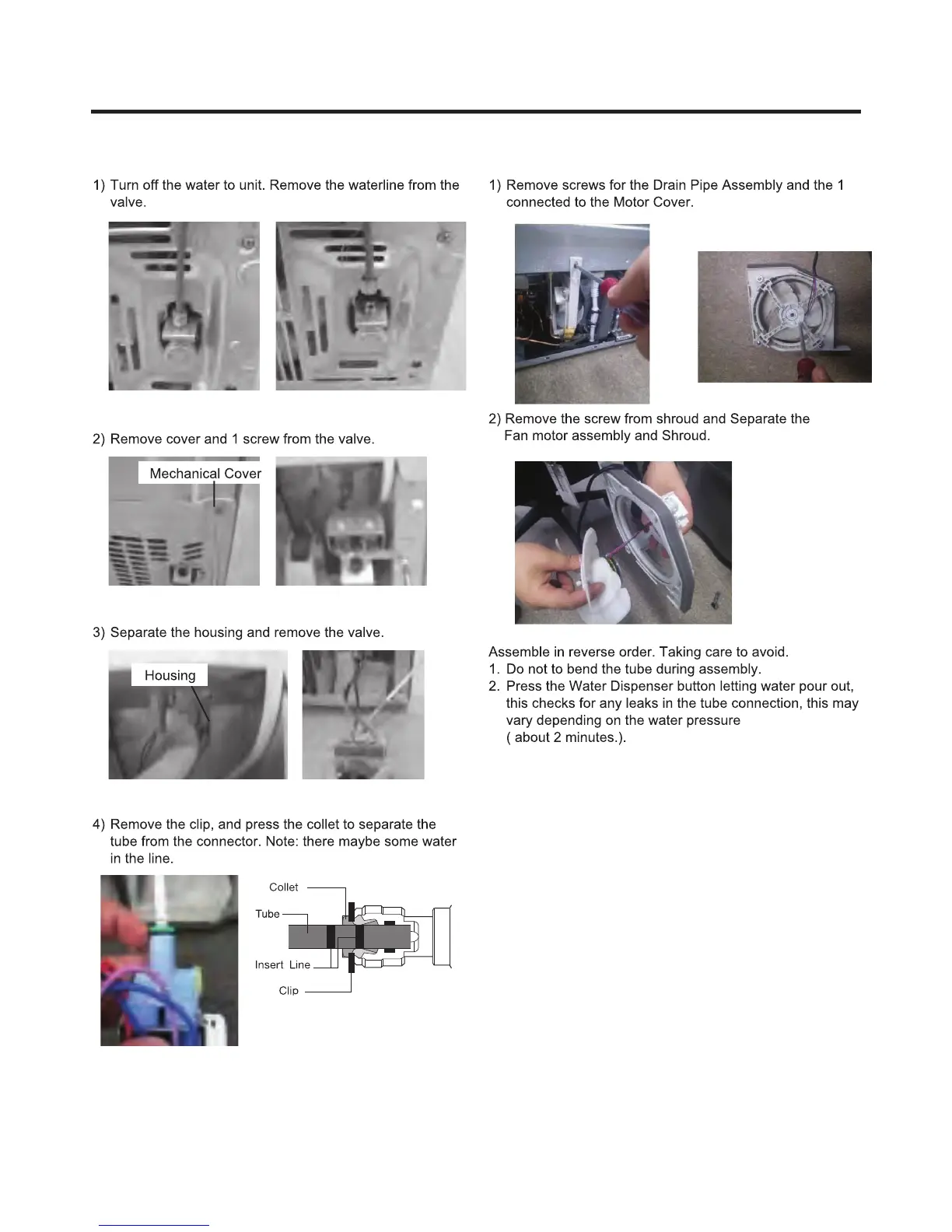 1) Turn off the water to unit. Remove the waterline from the valve.

2) Remove cover and 1 screw from the valve.

Mechanical Cover

3) Separate the housing and remove the valve.

Housing

4) Remove the clip, and press the collet to separate the tube from the connector. Note: there maybe some water in the line.

Collet

Tube

Insert Line

Clip

1) Remove screws for the Drain Pipe Assembly and the 1 connected to the Motor Cover.

2) Remove the screw from shroud and Separate the Fan motor assembly and Shroud.

Assemble in reverse order. Taking care to avoid.
1. Do not to bend the tube during assembly.
2. Press the Water Dispenser button letting water pour out, this checks for any leaks in the tube connection, this may vary depending on the water pressure ( about 2 minutes.).