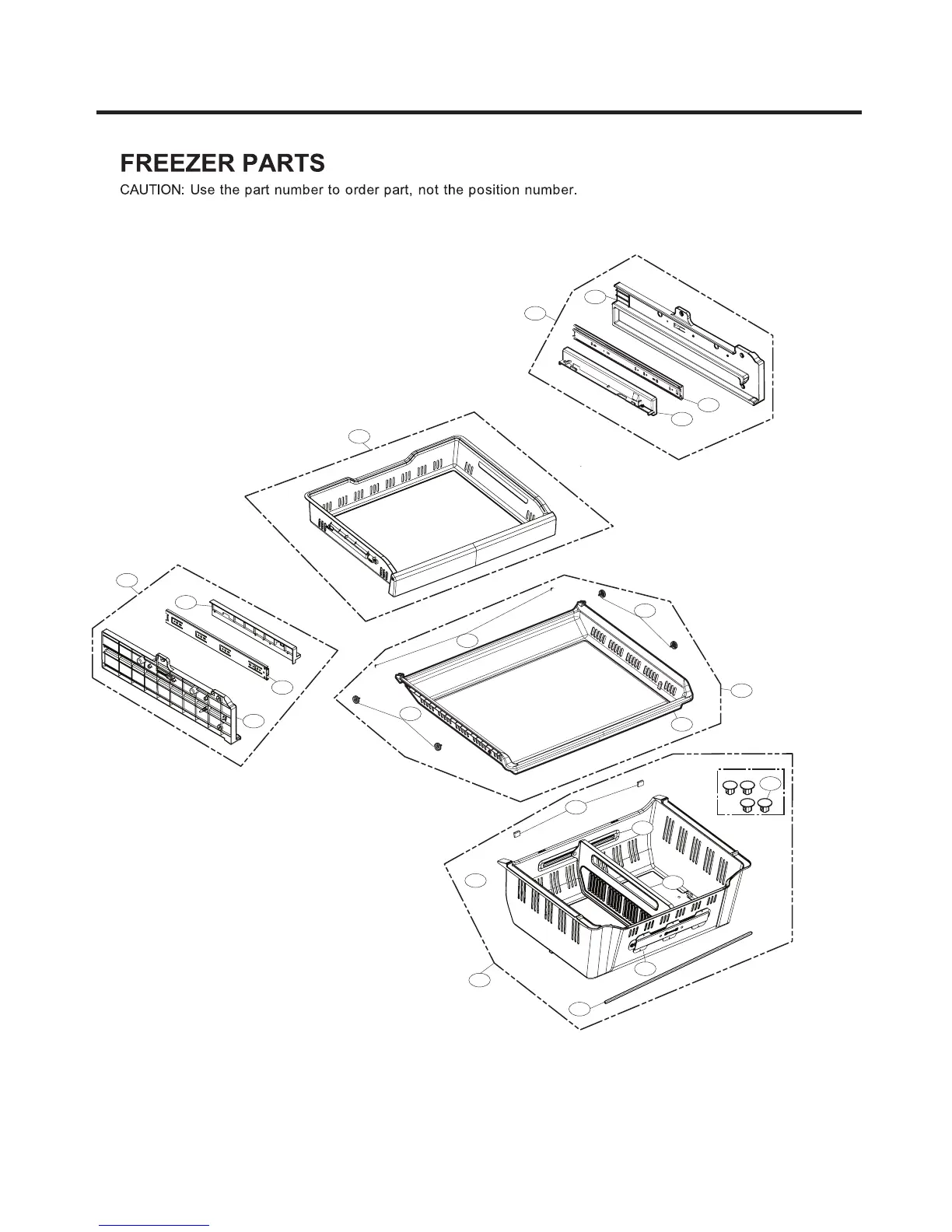 FREEZER PARTS

CAUTION: Use the part number to order part, not the position number.