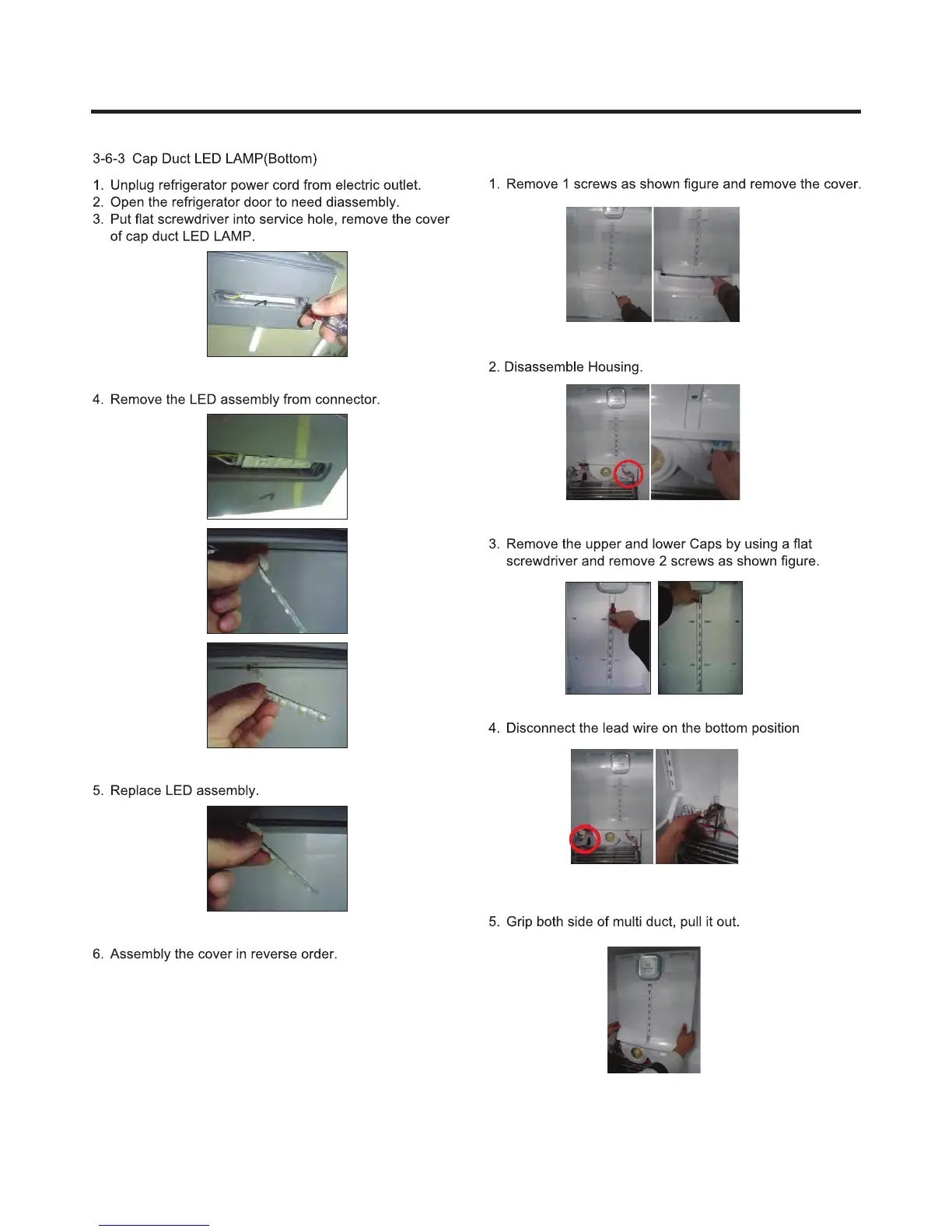 3-6-3 Cap Duct LED LAMP(Bottom)

1. Unplug refrigerator power cord from electric outlet.
2. Open the refrigerator door to need diassembly.
3. Put flat screwdriver into service hole, remove the cover of cap duct LED LAMP.

4. Remove the LED assembly from connector.

5. Replace LED assembly.

6. Assembly the cover in reverse order.

1. Remove 1 screws as shown figure and remove the cover.

2. Disassemble Housing.

3. Remove the upper and lower Caps by using a flat screwdriver and remove 2 screws as shown figure.

4. Disconnect the lead wire on the bottom position

5. Grip both side of multi duct, pull it out.