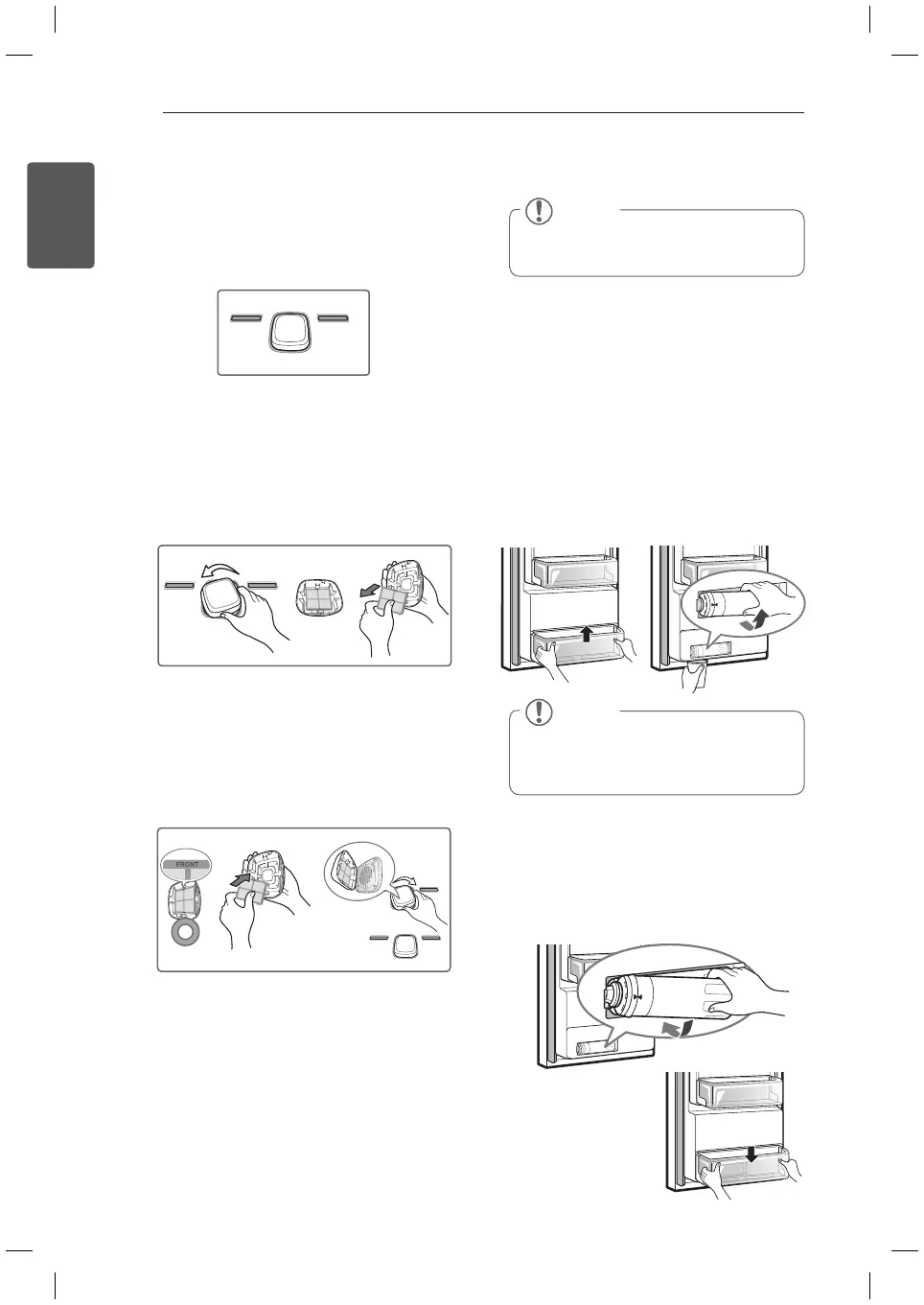 FRONT