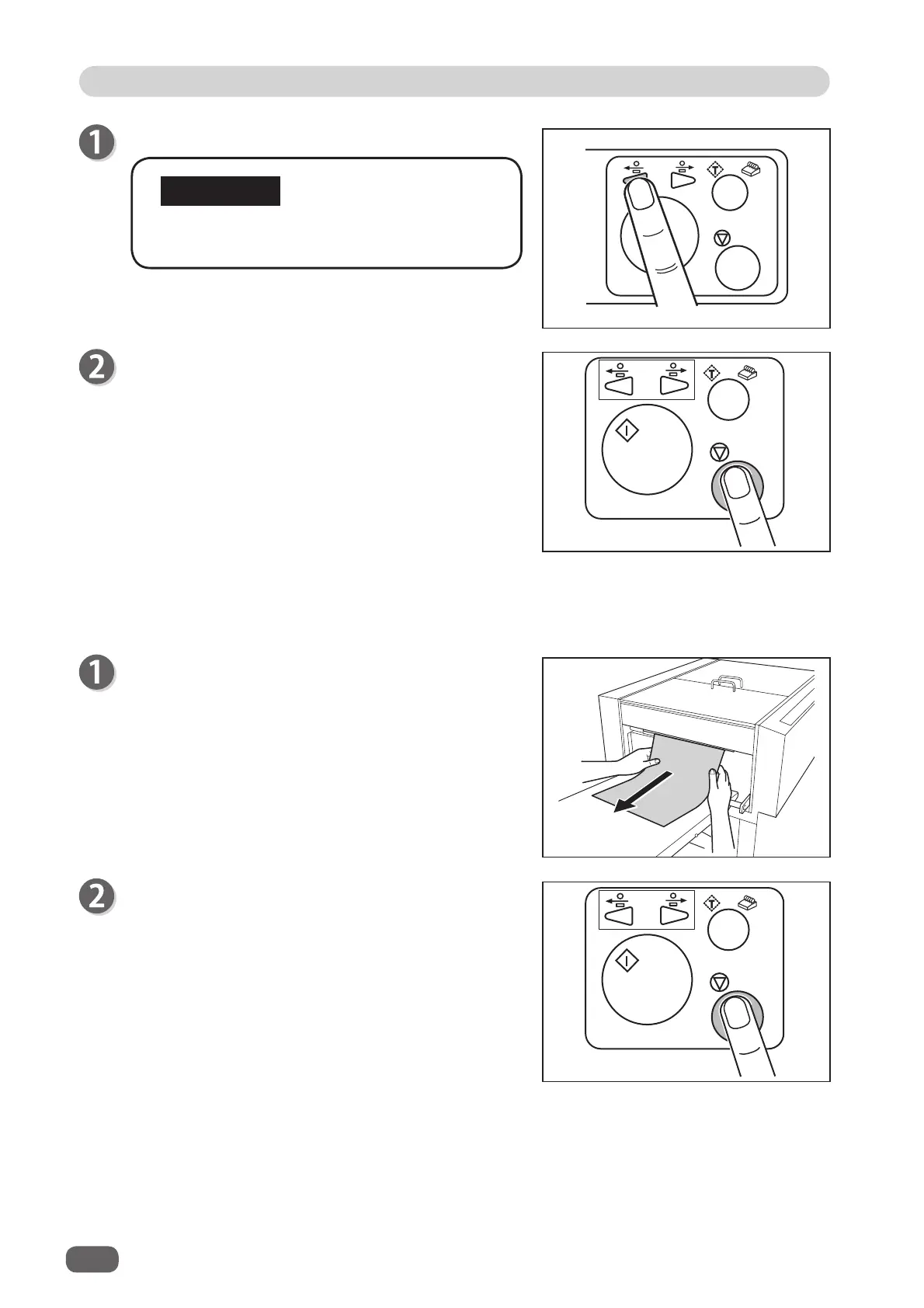 1

2

1

2