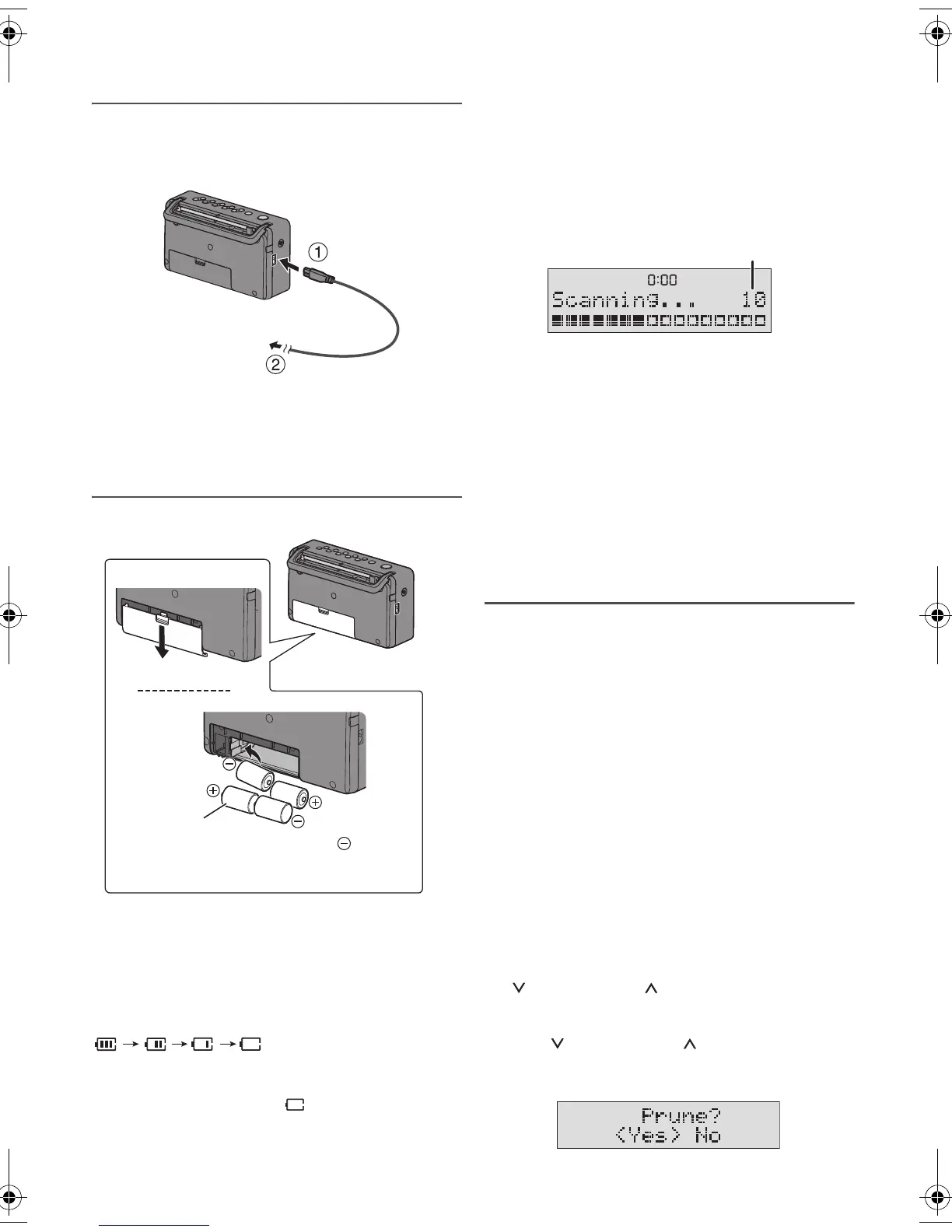 ①

②

0:00
Scanning...   10

Prune?
<Yes> No