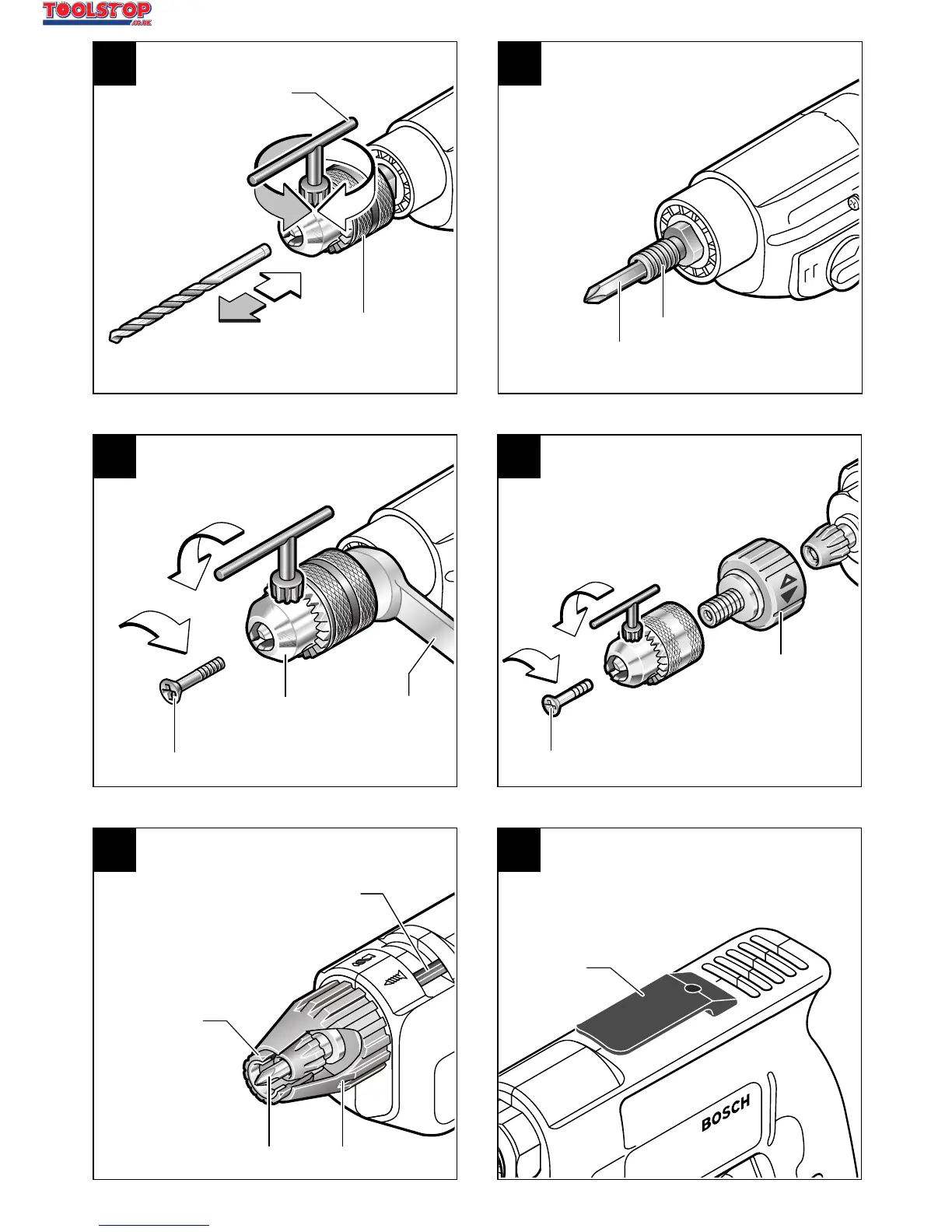 TOOLSTOP .CO.UK

BOSCH