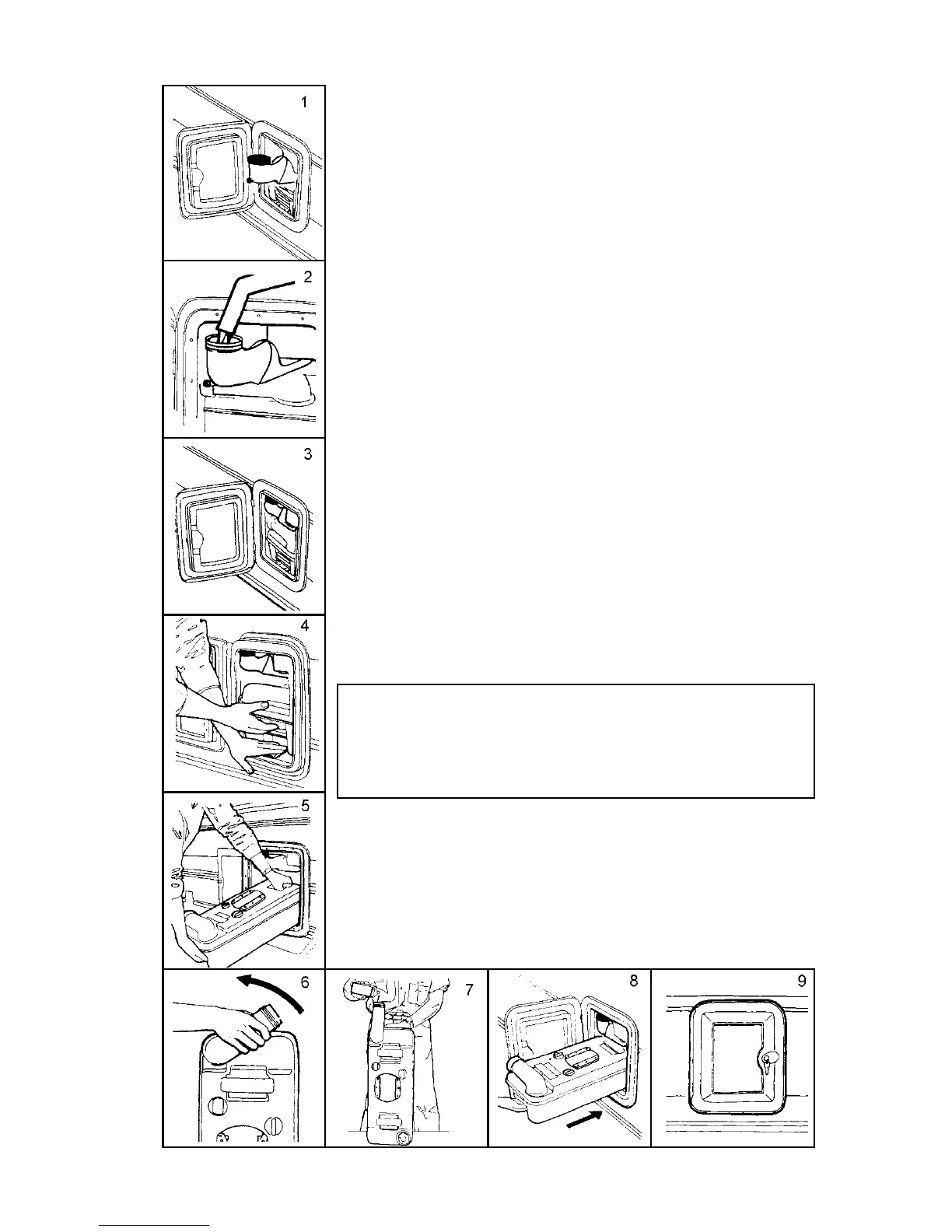 1

2

3

4

5

6

7

8

9