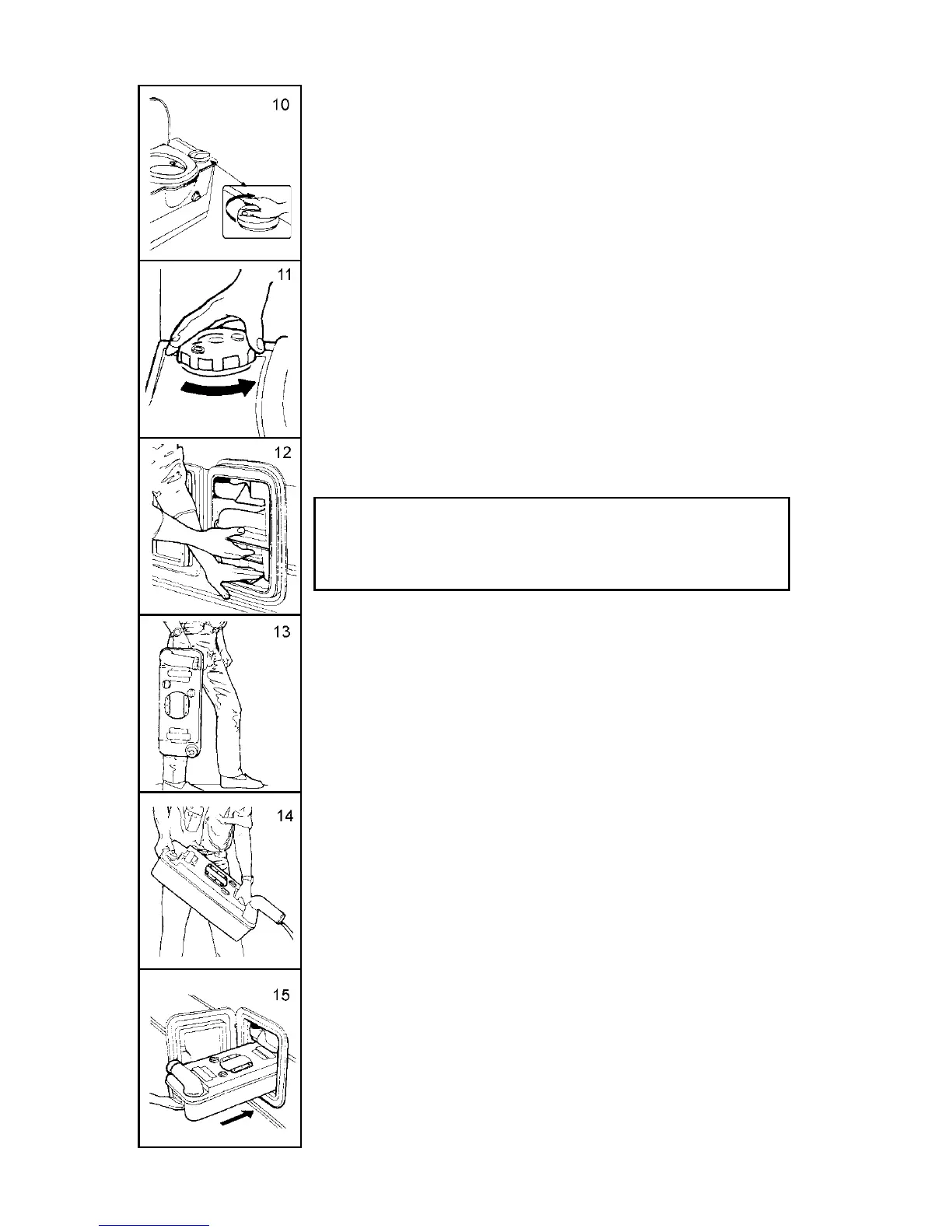 10

11

12

13

14

15