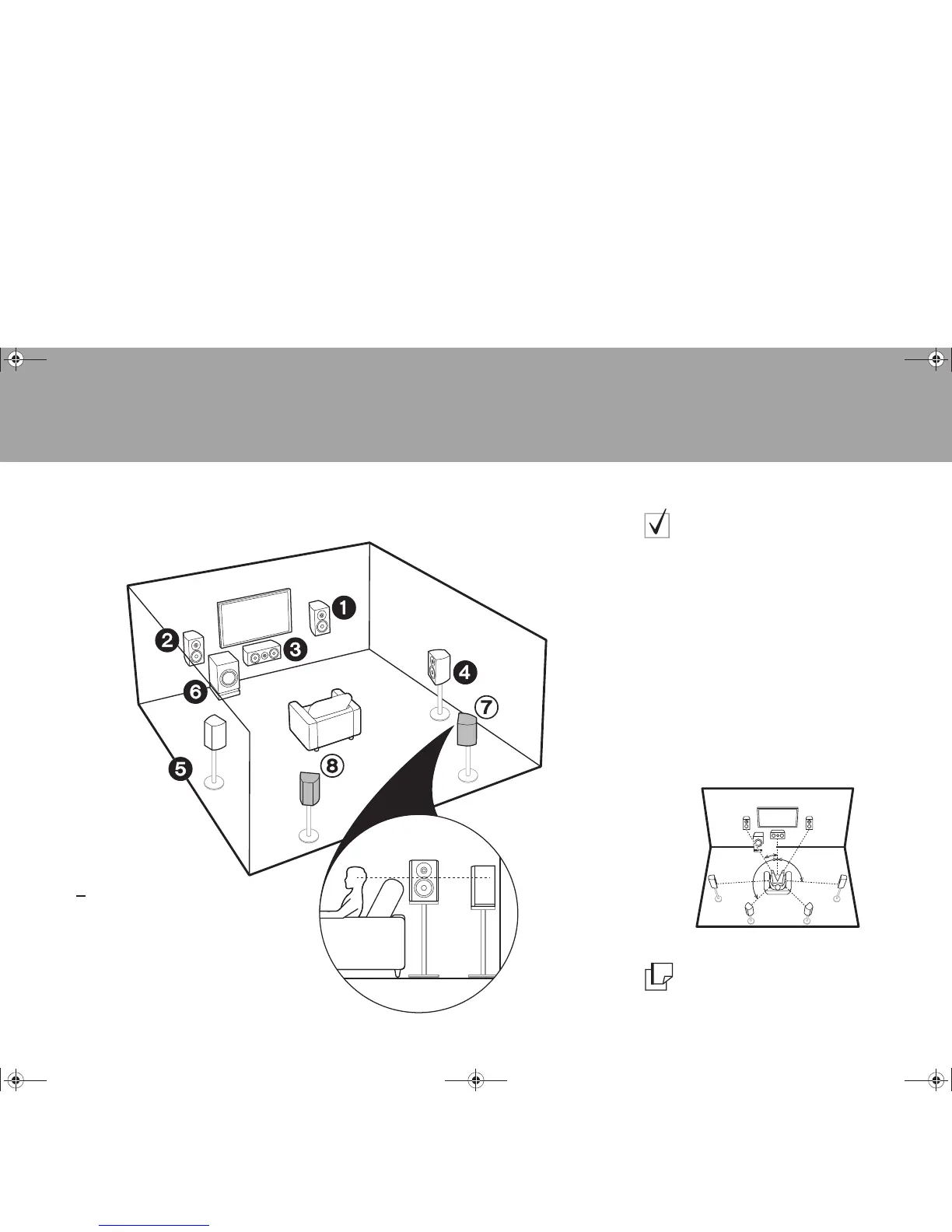 1
2
3
4
5
6
7
8