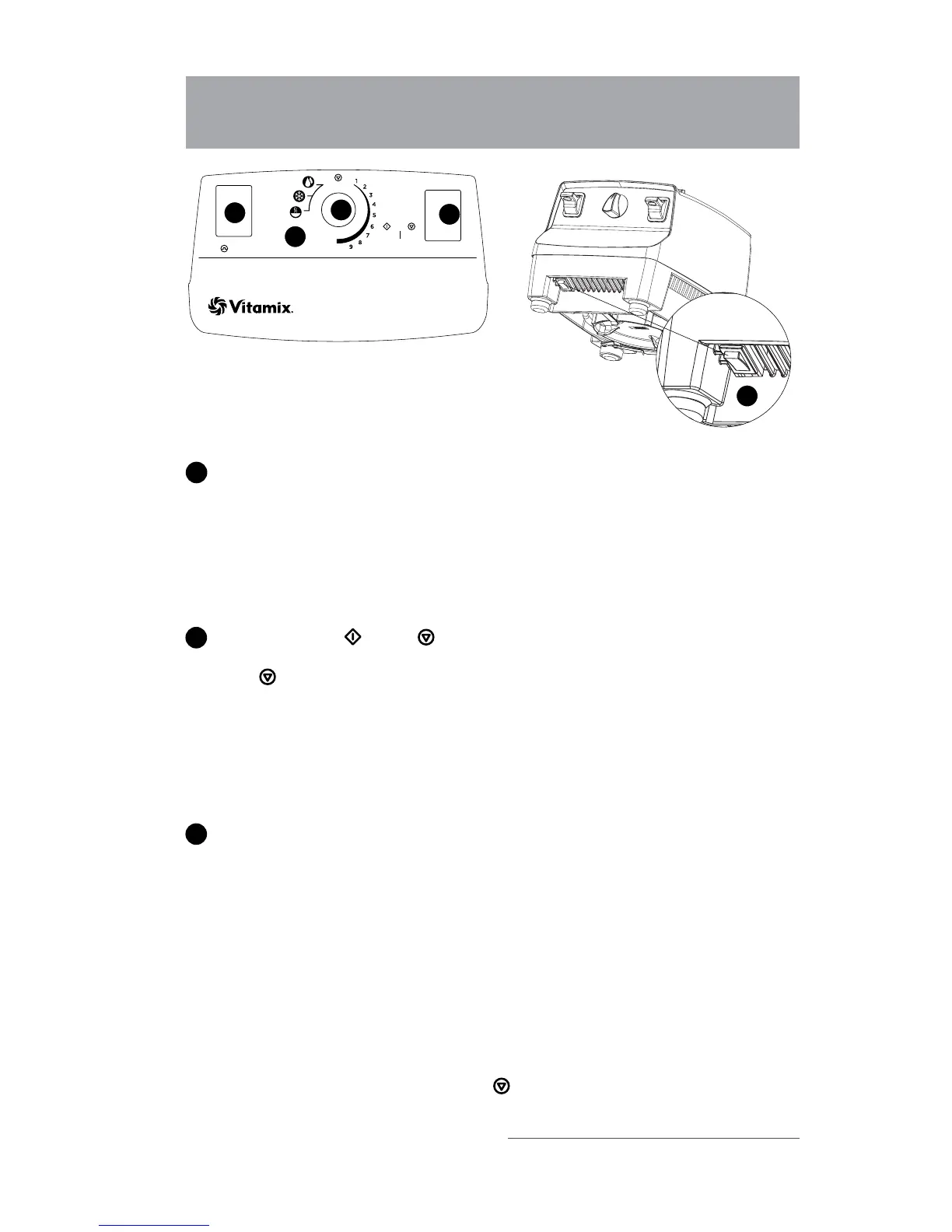 1
2
3
4
5
6
7
8
9

Vitamix.