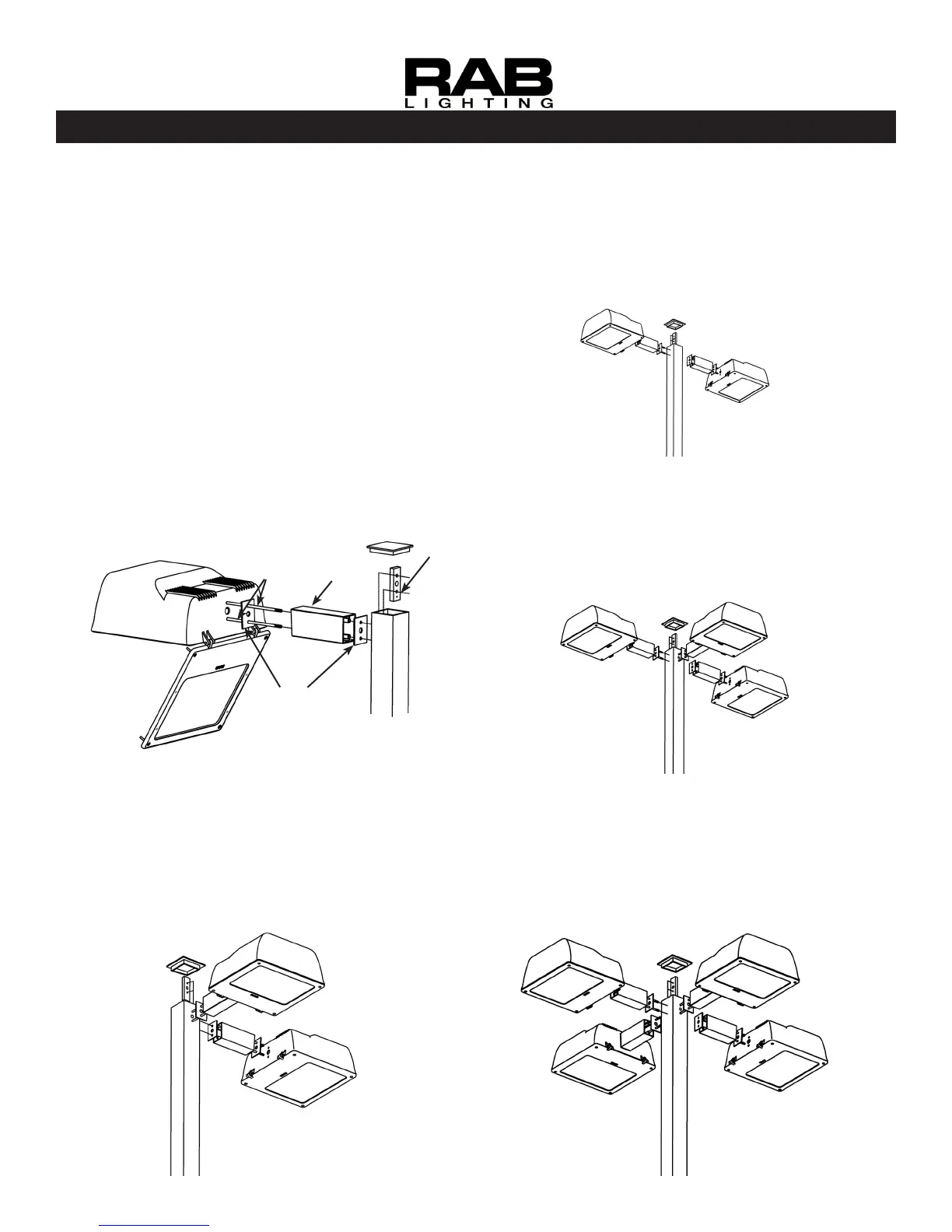 RAB
LIGHTING