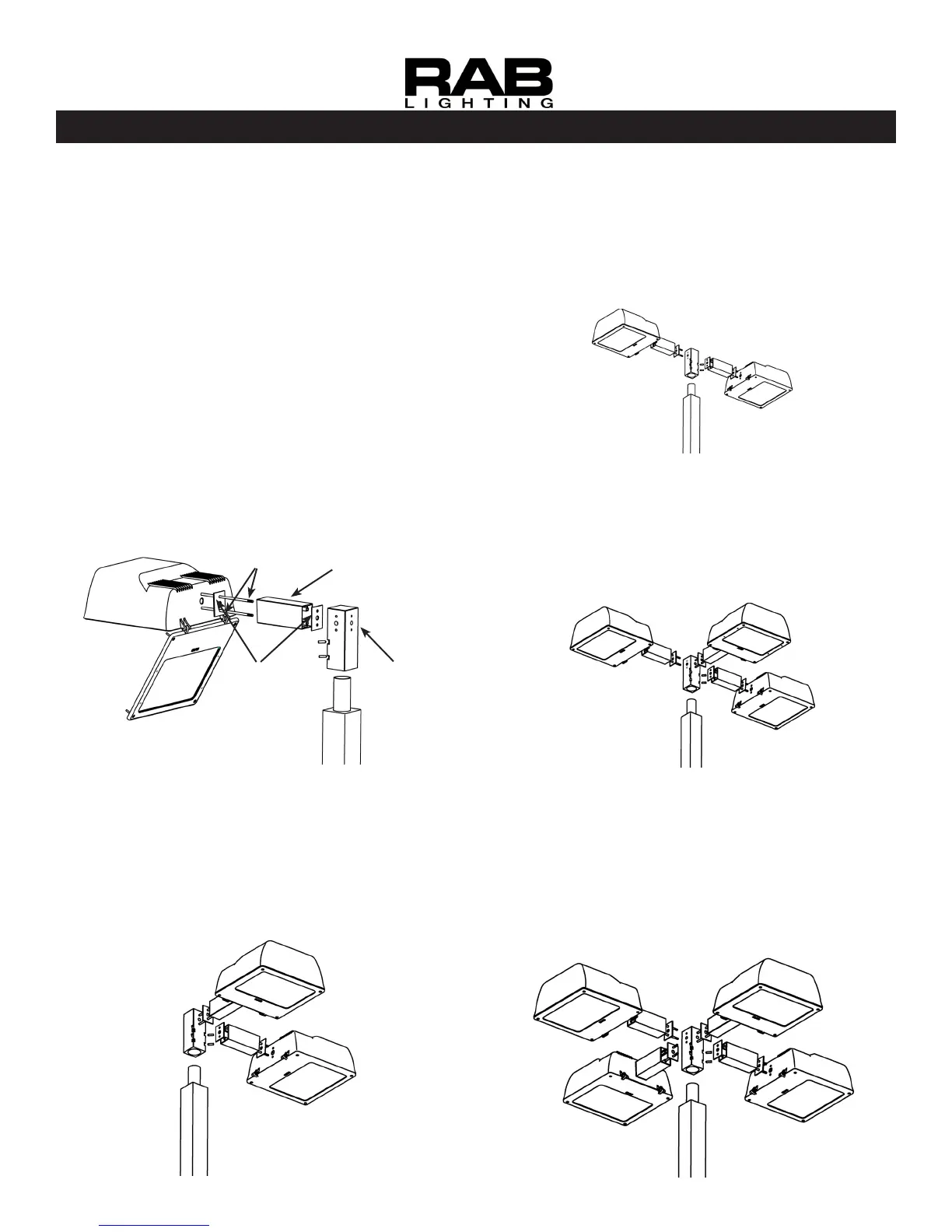 RAB
LIGHTING