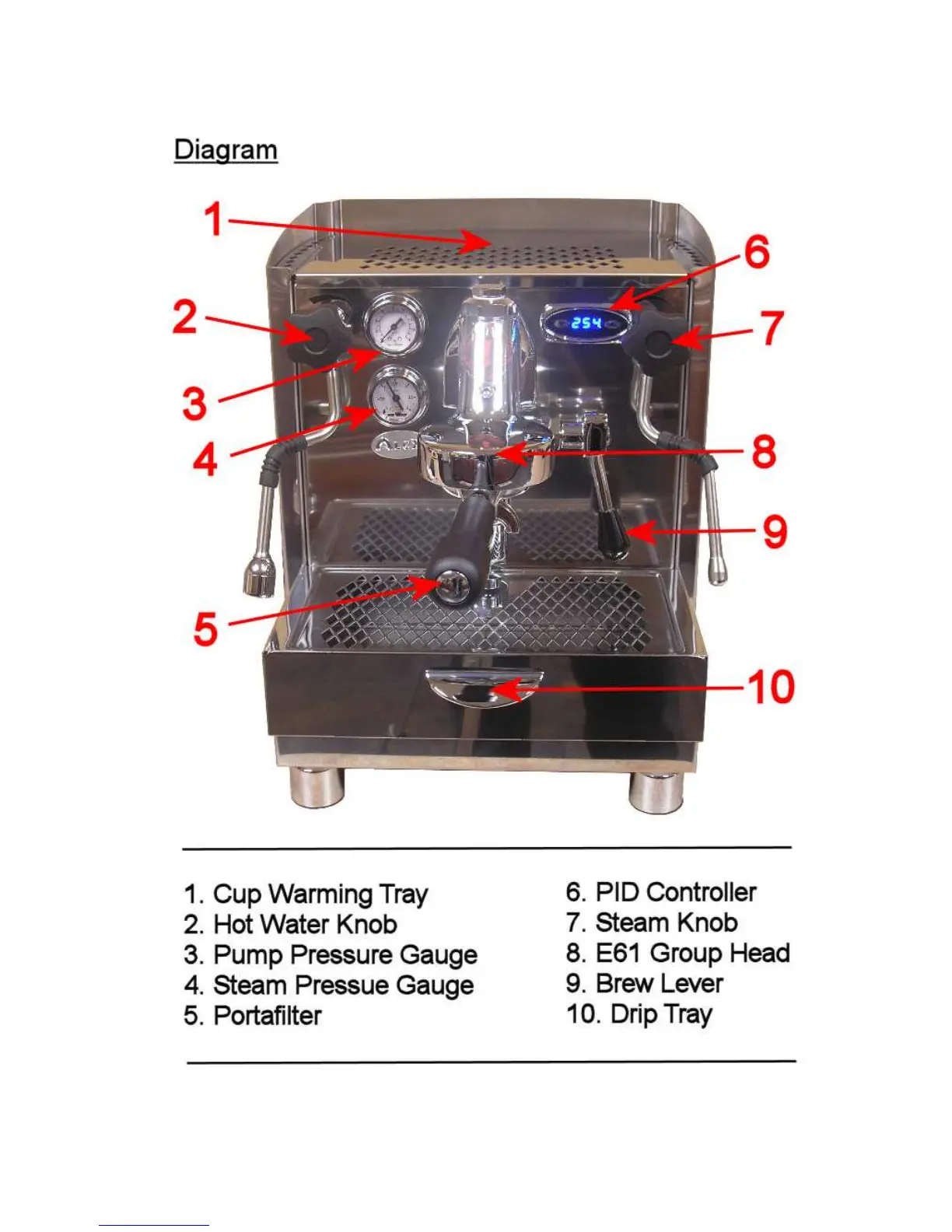 Diagram

1
2
3
4
5
6
7
8
9
10

254

1. Cup Warming Tray
2. Hot Water Knob
3. Pump Pressure Gauge
4. Steam Pressue Gauge
5. Portafilter

6. PID Controller
7. Steam Knob
8. E61 Group Head
9. Brew Lever
10. Drip Tray