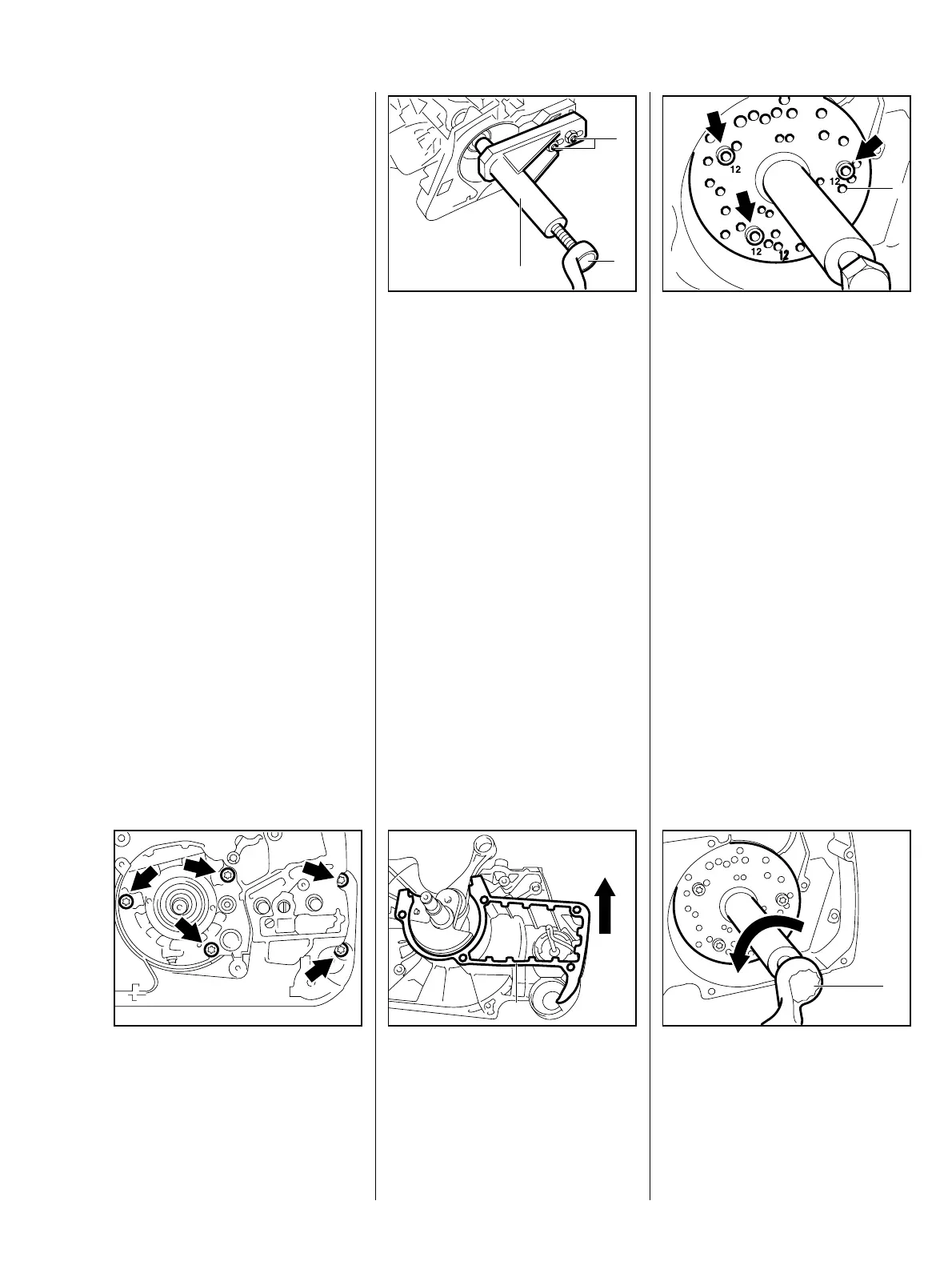 12

12

12

12