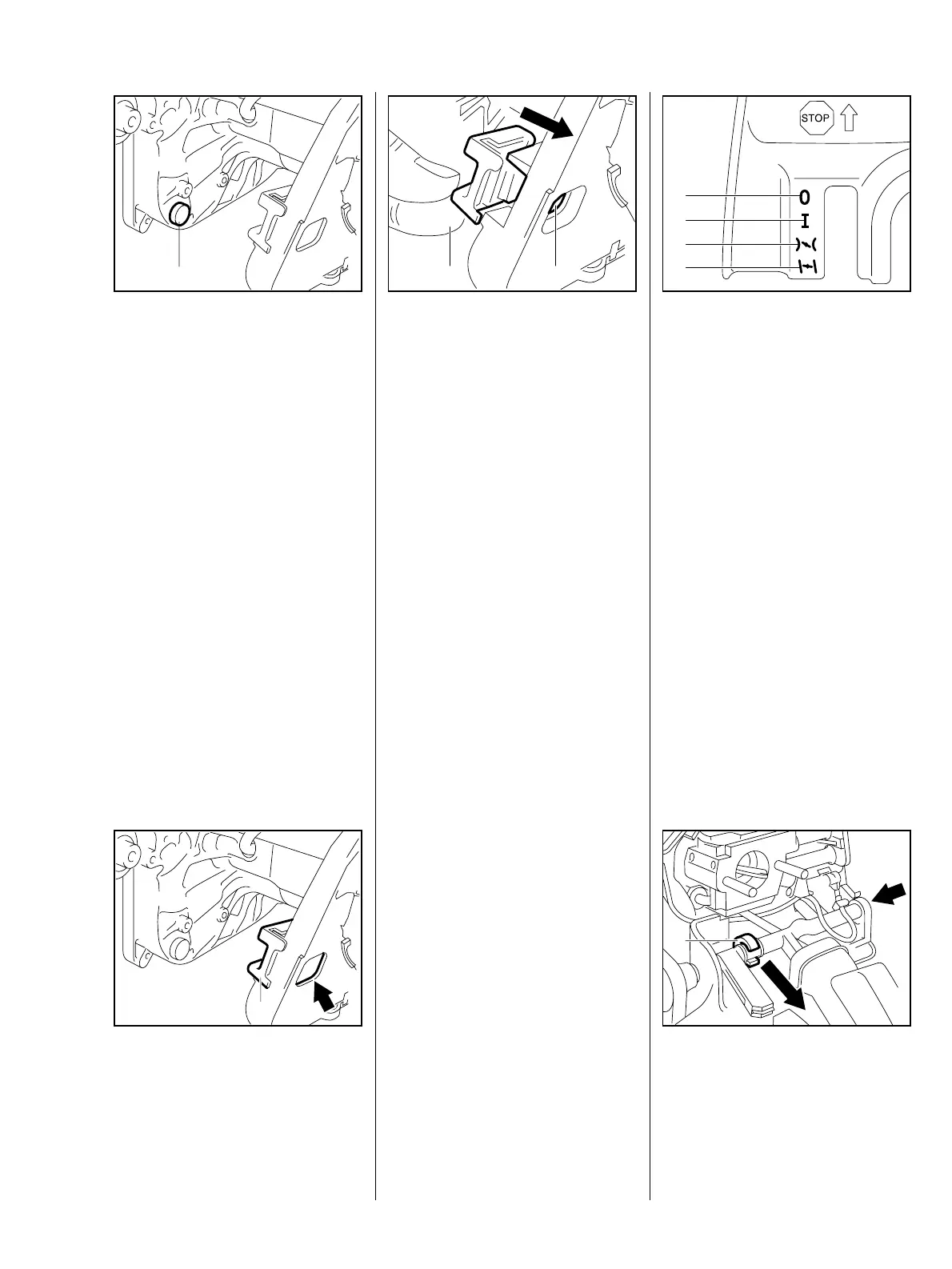 STOP

0

I